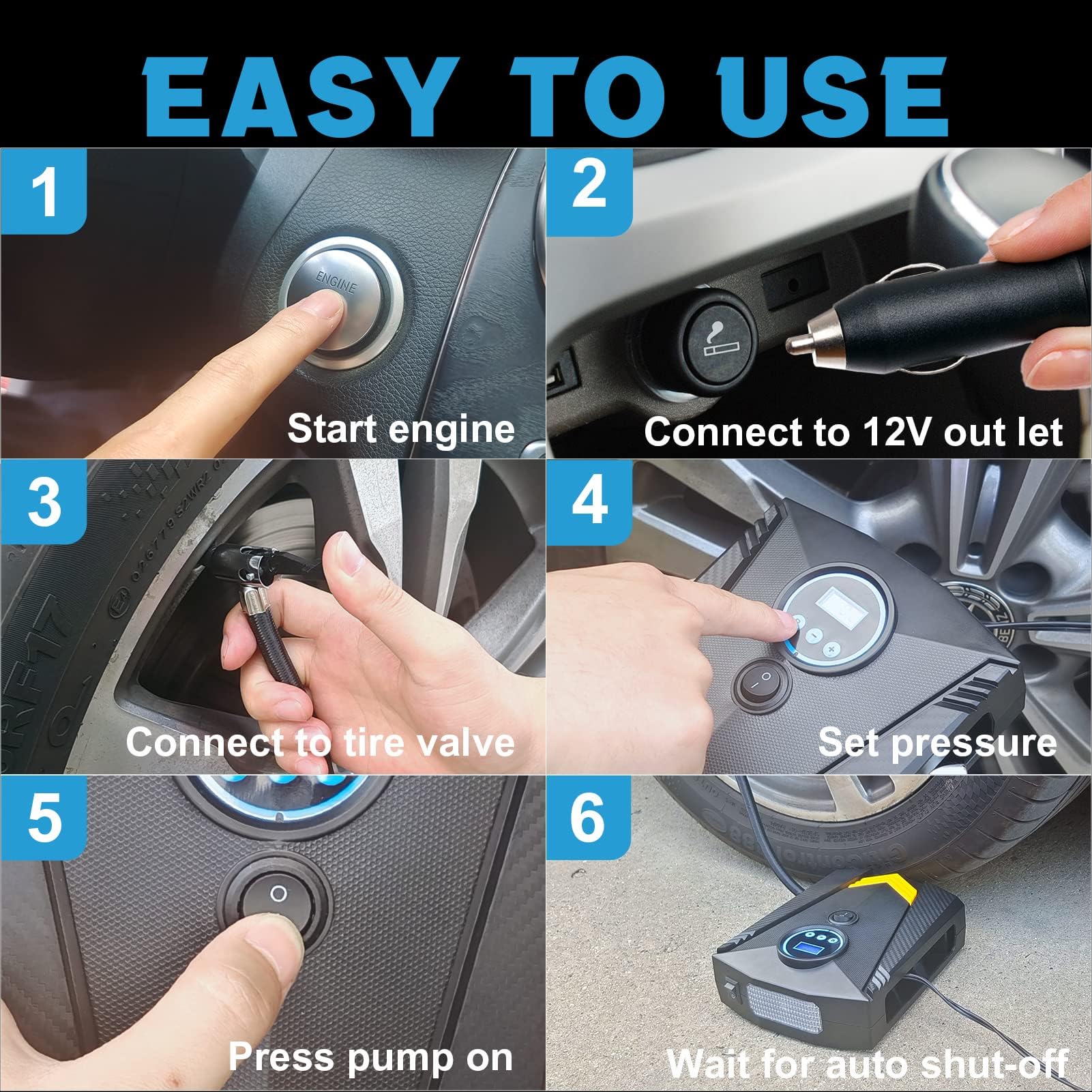 EASY TO USE

1

ENGINE

Start engine

2

Connect to 12V out let

3

Connect to tire valve

4

Set pressure

5

Press pump on

6

Wait for auto shut-off