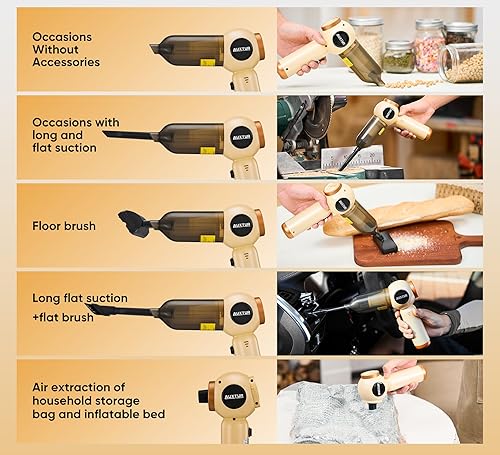 Occasions Without Accessories

Occasions with long and flat suction

Floor brush

Long flat suction +flat brush

Air extraction of household storage bag and inflatable bed