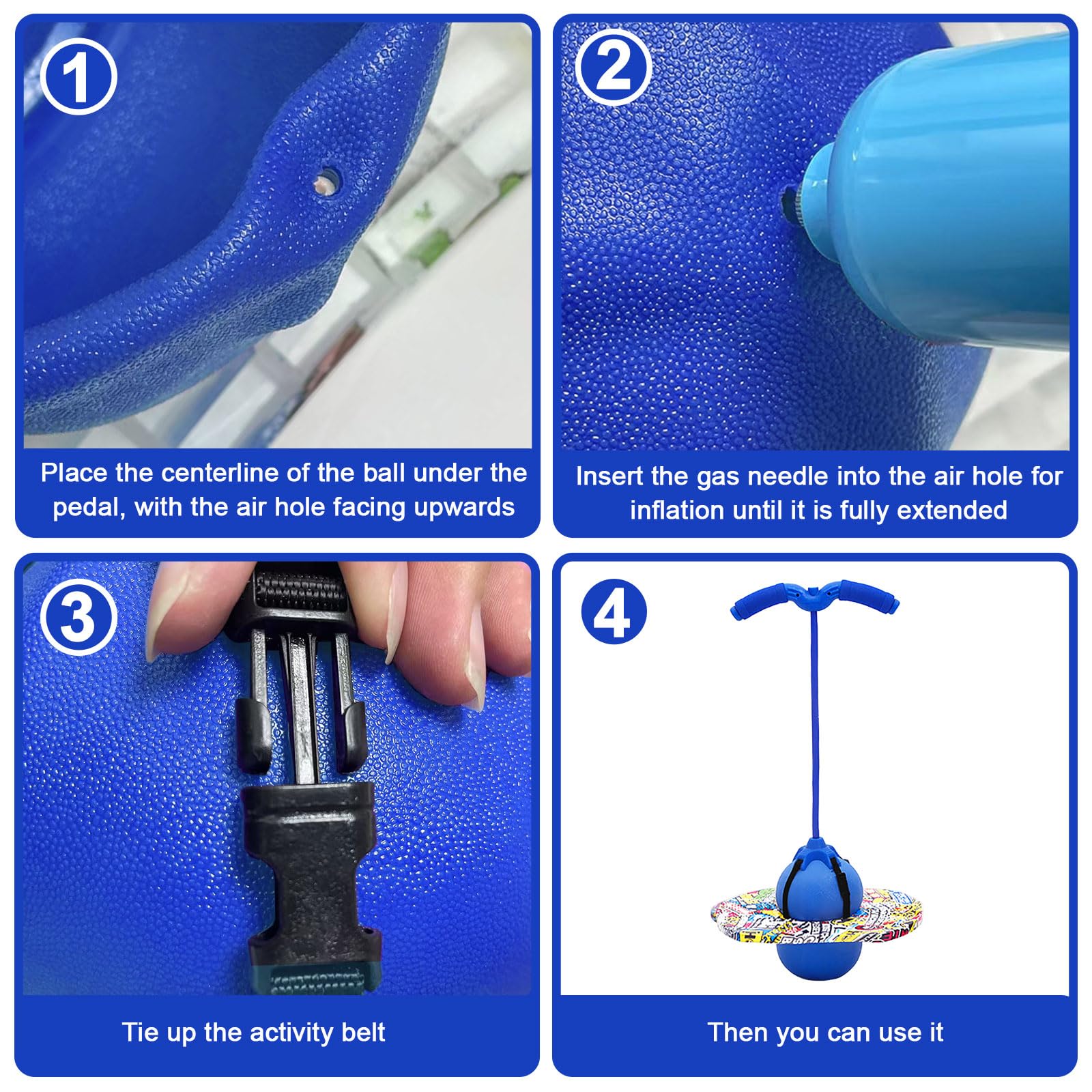 1

Place the centerline of the ball under the pedal, with the air hole facing upwards

2

Insert the gas needle into the air hole for inflation until it is fully extended

3

Tie up the activity belt

4

Then you can use it