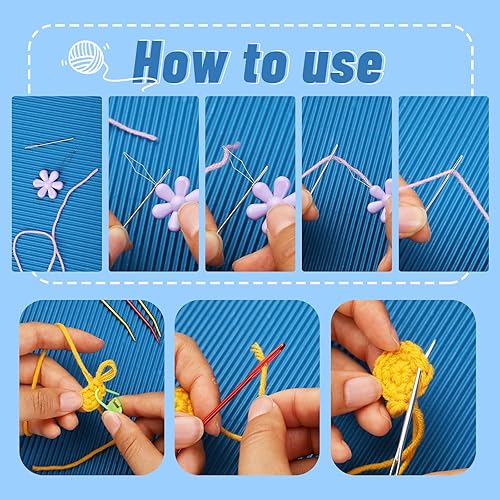 How to use