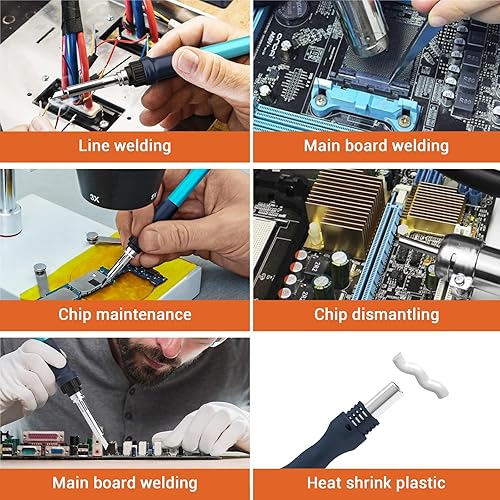 Line welding

Main board welding

3X

Chip maintenance

Chip dismantling

Main board welding

Heat shrink plastic