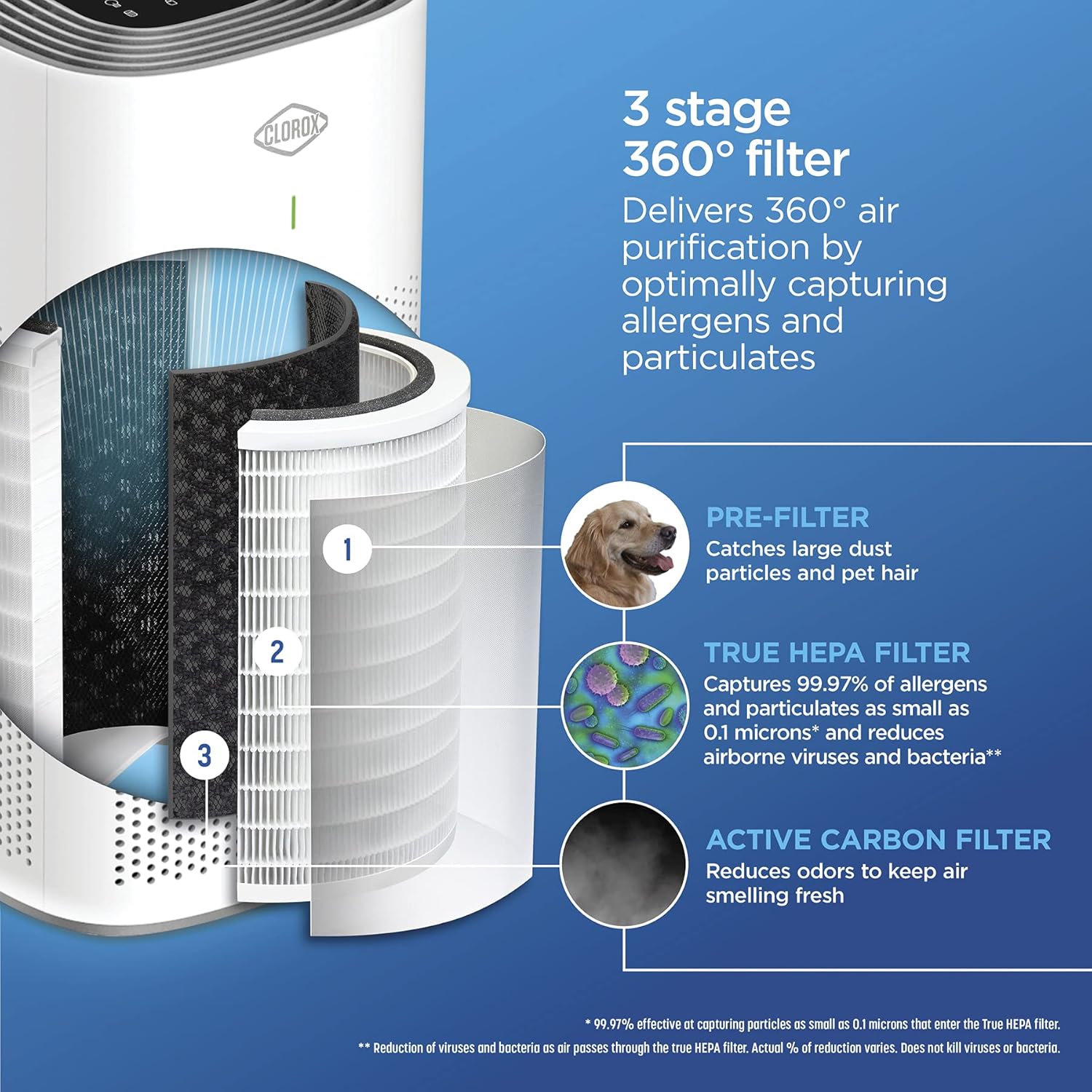 CLOROX

3 stage
360° filter

Delivers 360° air purification by optimally capturing allergens and particulates

1

2

3

PRE-FILTER
Catches large dust particles and pet hair

TRUE HEPA FILTER
Captures 99.97% of allergens and particulates as small as 0.1 microns* and reduces airborne viruses and bacteria**

ACTIVE CARBON FILTER
Reduces odors to keep air smelling fresh

* 99.97% effective at capturing particles as small as 0.1 microns that enter the True HEPA filter.
** Reduction of viruses and bacteria as air passes through the true HEPA filter. Actual % of reduction varies. Does not kill viruses or bacteria.