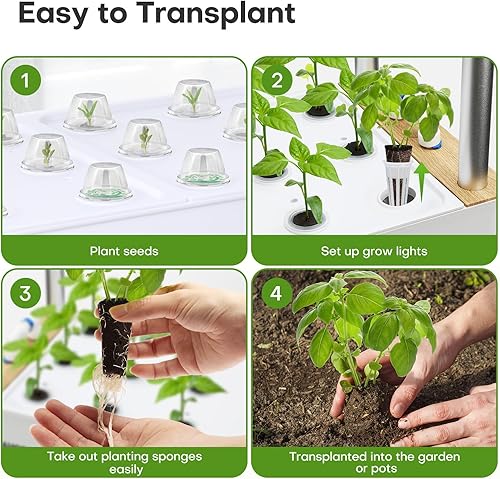 Easy to Transplant

1

Plant seeds

2

Set up grow lights

3

Take out planting sponges easily

4

Transplanted into the garden or pots