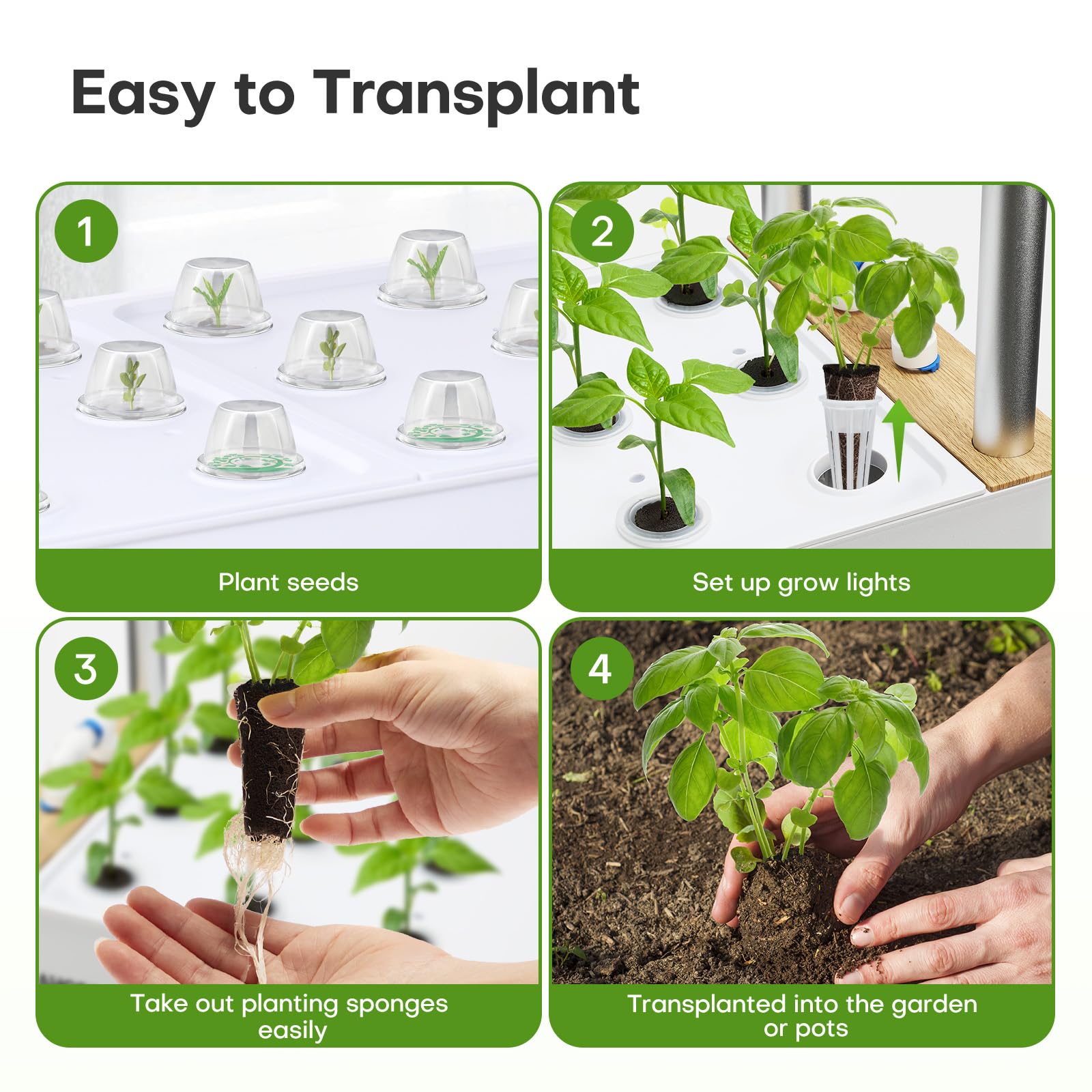 Easy to Transplant

1

Plant seeds

2

Set up grow lights

3

Take out planting sponges easily

4

Transplanted into the garden or pots