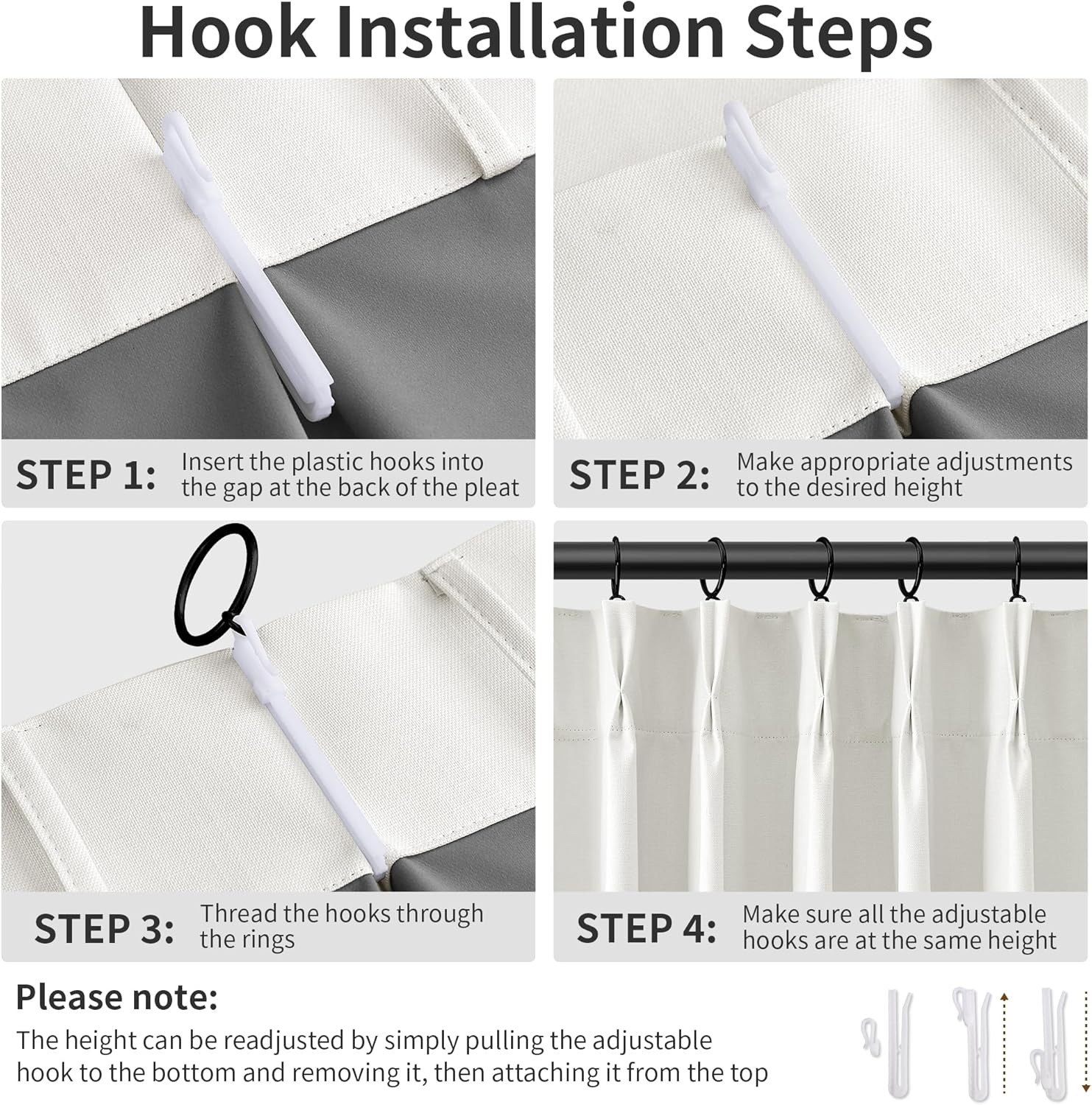 Hook Installation Steps

STEP 1: Insert the plastic hooks into the gap at the back of the pleat

STEP 2: Make appropriate adjustments to the desired height

STEP 3: Thread the hooks through the rings

STEP 4: Make sure all the adjustable hooks are at the same height

Please note:

The height can be readjusted by simply pulling the adjustable hook to the bottom and removing it, then attaching it from the top