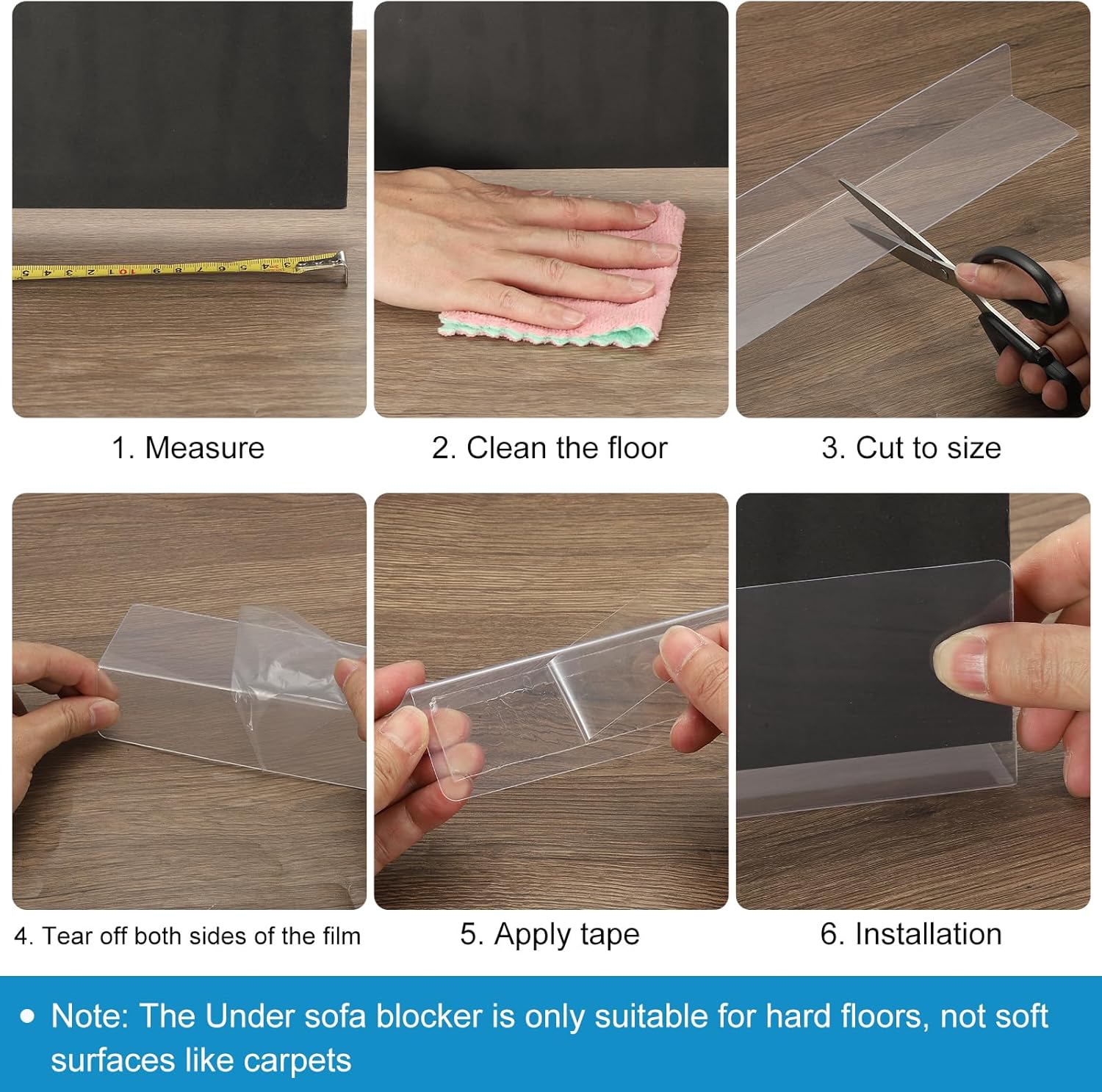 1. Measure

2. Clean the floor

3. Cut to size

4. Tear off both sides of the film

5. Apply tape

6. Installation

• Note: The Under sofa blocker is only suitable for hard floors, not soft surfaces like carpets