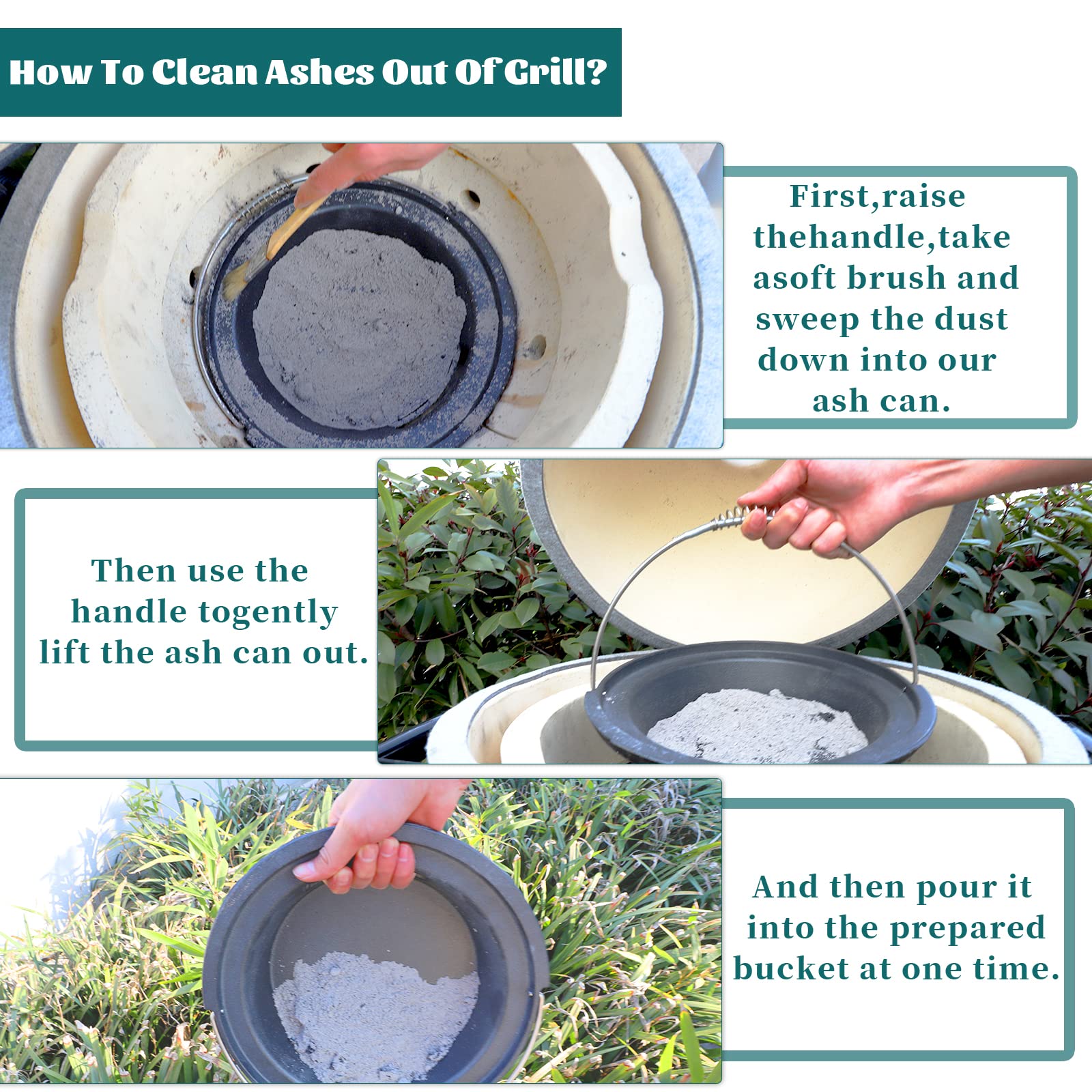 How To Clean Ashes Out Of Grill?

First,raise thehandle,take asoft brush and sweep the dust down into our ash can.

Then use the handle togently lift the ash can out.

And then pour it into the prepared bucket at one time.