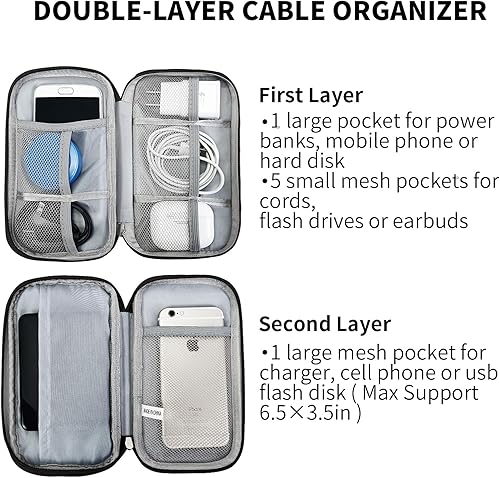 DOUBLE-LAYER CABLE ORGANIZER

First Layer
•1 large pocket for power banks, mobile phone or hard disk
•5 small mesh pockets for cords,
flash drives or earbuds

Second Layer
•1 large mesh pocket for charger, cell phone or usb flash disk ( Max Support 6.5×3.5in )