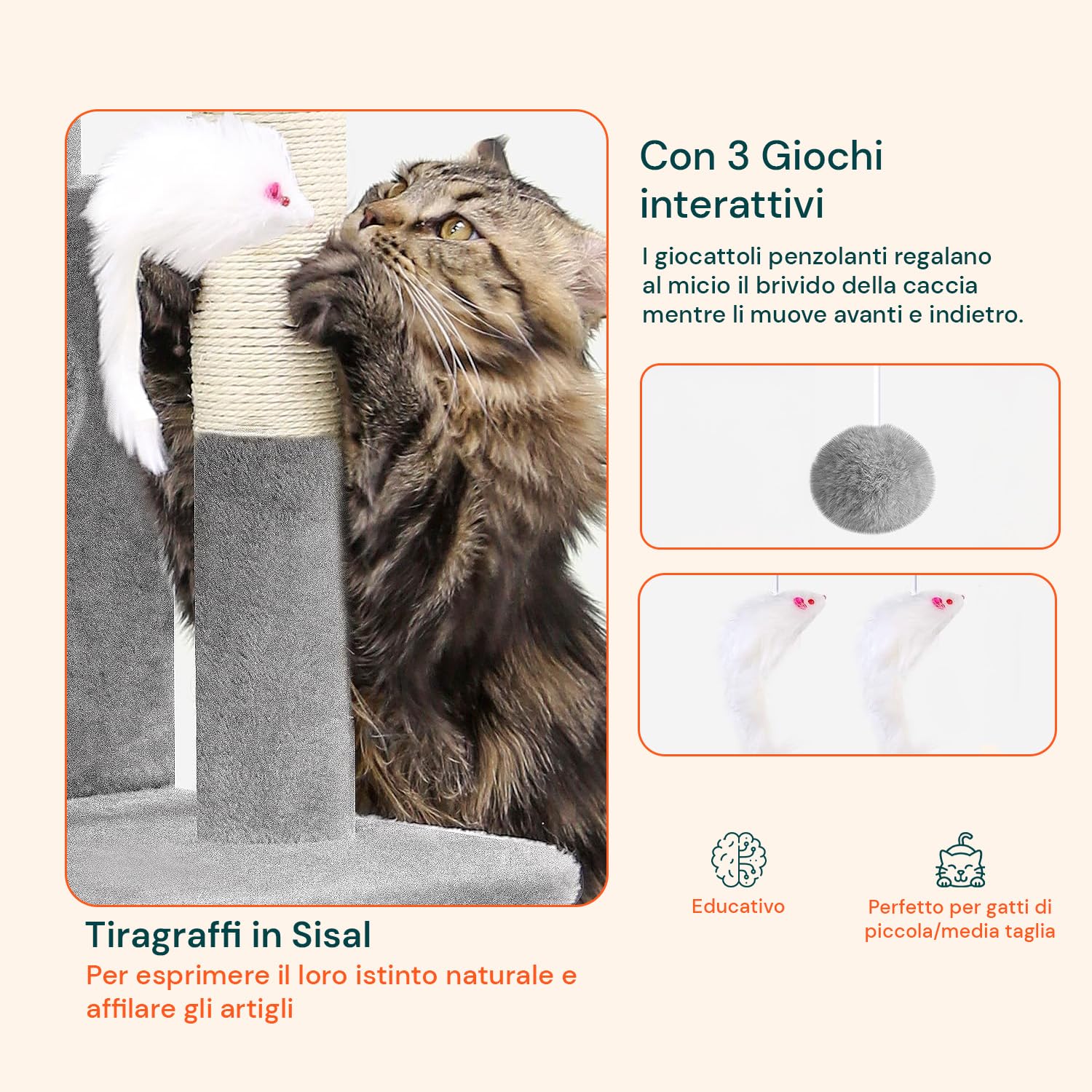 Con 3 Giochi interattivi

I giocattoli penzolanti regalano al micio il brivido della caccia mentre li muove avanti e indietro.

Educativo

Perfetto per gatti di piccola/media taglia

Tiragraffi in Sisal

Per esprimere il loro istinto naturale e affilare gli artigli