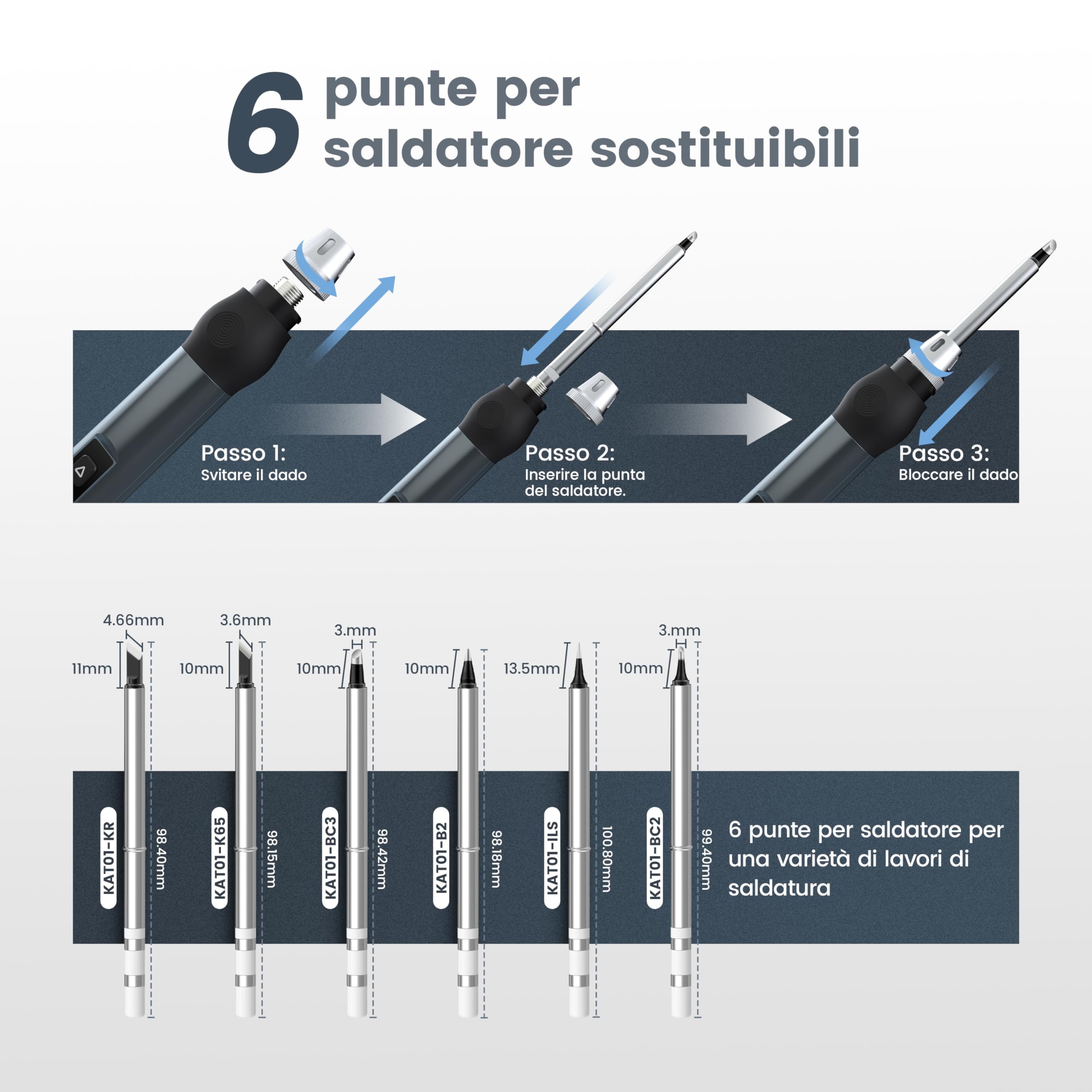 6 punte per saldatore sostituibili

Passo 1:
Svitare il dado

Passo 2:
Inserire la punta del saldatore.

Passo 3:
Bloccare il dado

4.66mm
11mm
KAT01-KR
98.40mm

3.6mm
10mm
KAT01-K65
98.15mm

3.mm
10mm
KAT01-BC3
98.42mm

10mm
KAT01-B2
98.18mm

13.5mm
KAT01-ILS
100.80mm

3.mm
10mm
KAT01-BC2
99.40mm

6 punte per saldatore per una varietà di lavori di saldatura