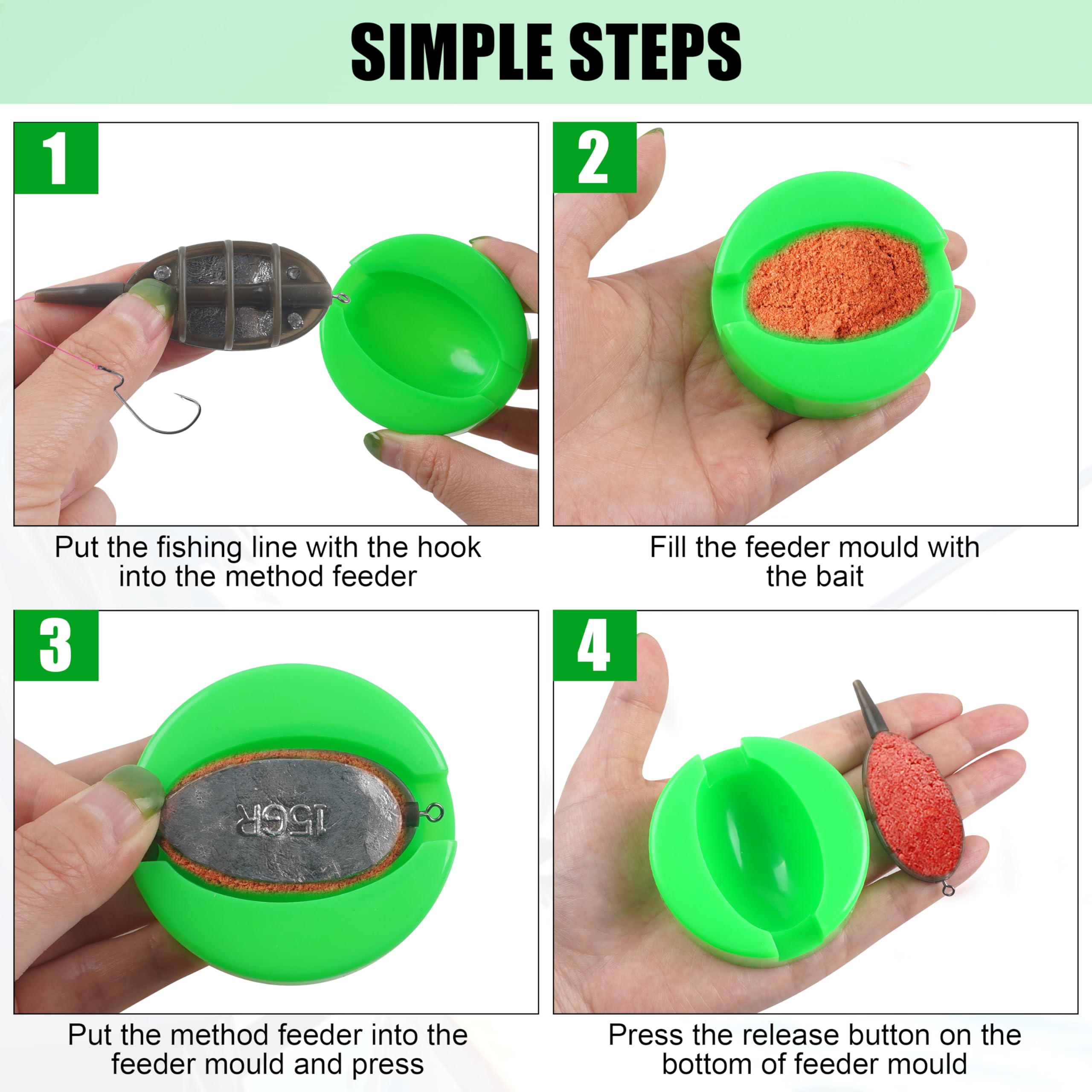 SIMPLE STEPS

1

Put the fishing line with the hook into the method feeder

2

Fill the feeder mould with the bait

3

15GR

Put the method feeder into the feeder mould and press

4

Press the release button on the bottom of feeder mould