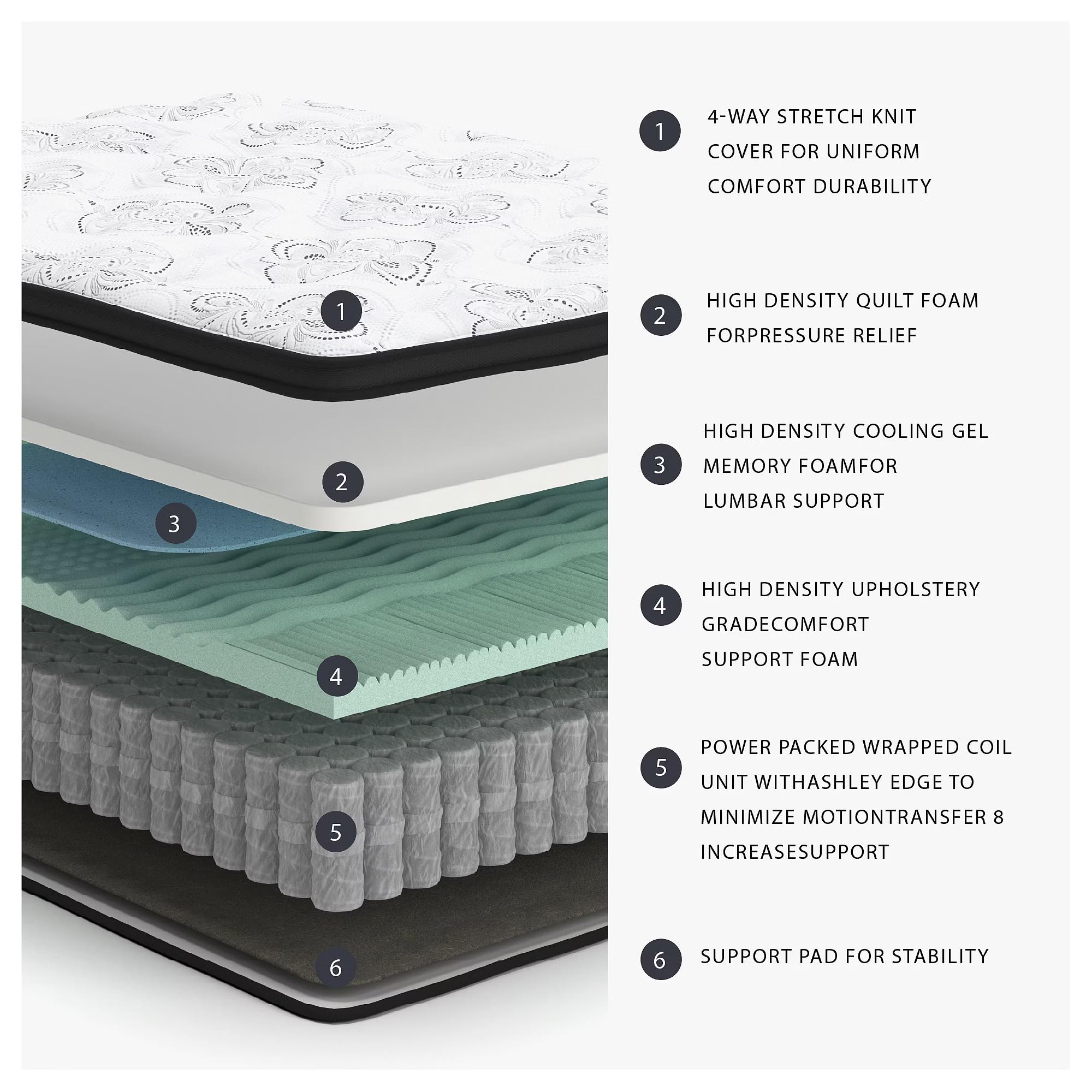 1
2
3
4
5
6

1 4-WAY STRETCH KNIT COVER FOR UNIFORM COMFORT DURABILITY

2 HIGH DENSITY QUILT FOAM FORPRESSURE RELIEF

3 HIGH DENSITY COOLING GEL MEMORY FOAMFOR LUMBAR SUPPORT

4 HIGH DENSITY UPHOLSTERY GRADECOMFORT SUPPORT FOAM

5 POWER PACKED WRAPPED COIL UNIT WITHASHLEY EDGE TO MINIMIZE MOTIONTRANSFER 8 INCREASESUPPORT

6 SUPPORT PAD FOR STABILITY