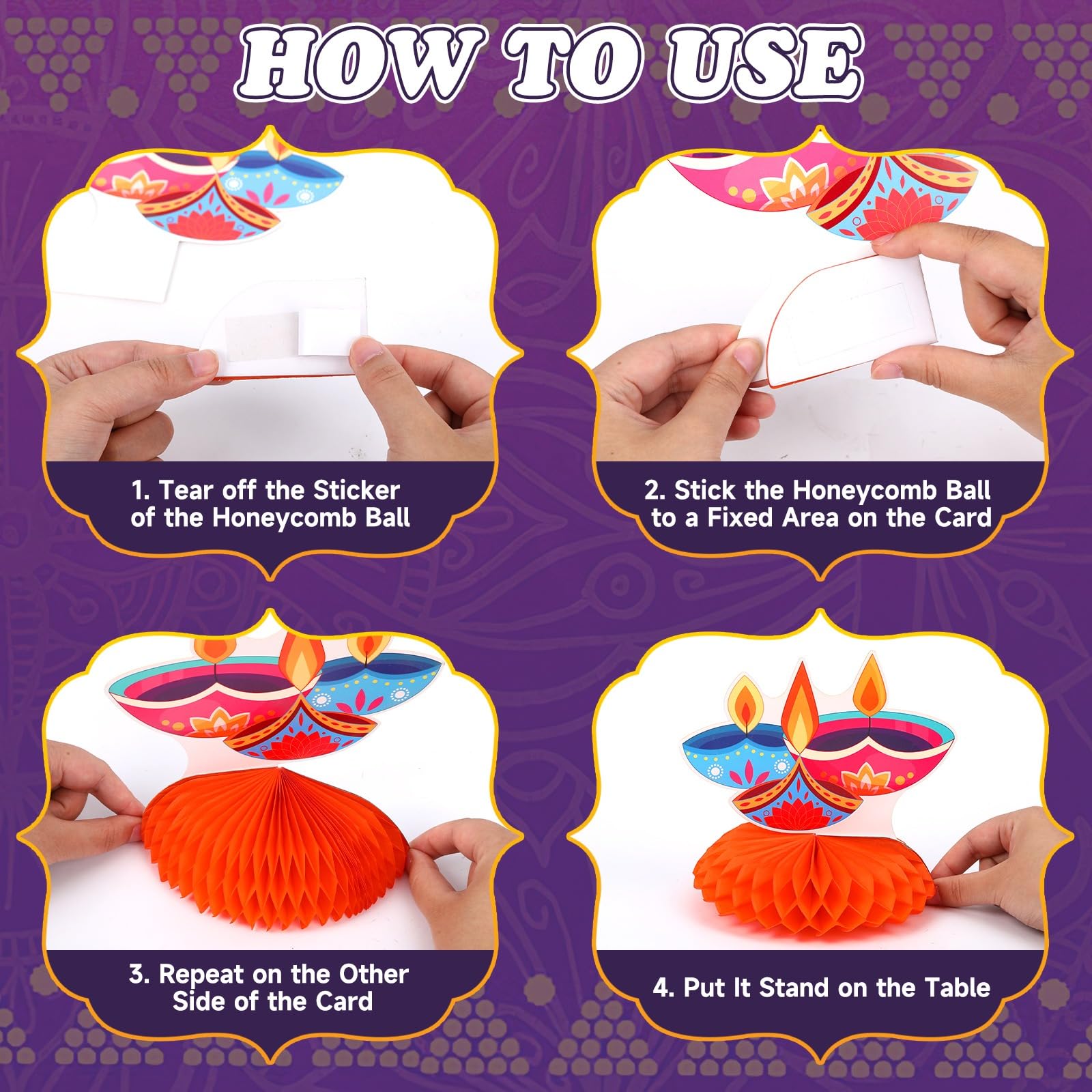 HOW TO USE

1. Tear off the Sticker of the Honeycomb Ball

2. Stick the Honeycomb Ball to a Fixed Area on the Card

3. Repeat on the Other Side of the Card

4. Put It Stand on the Table