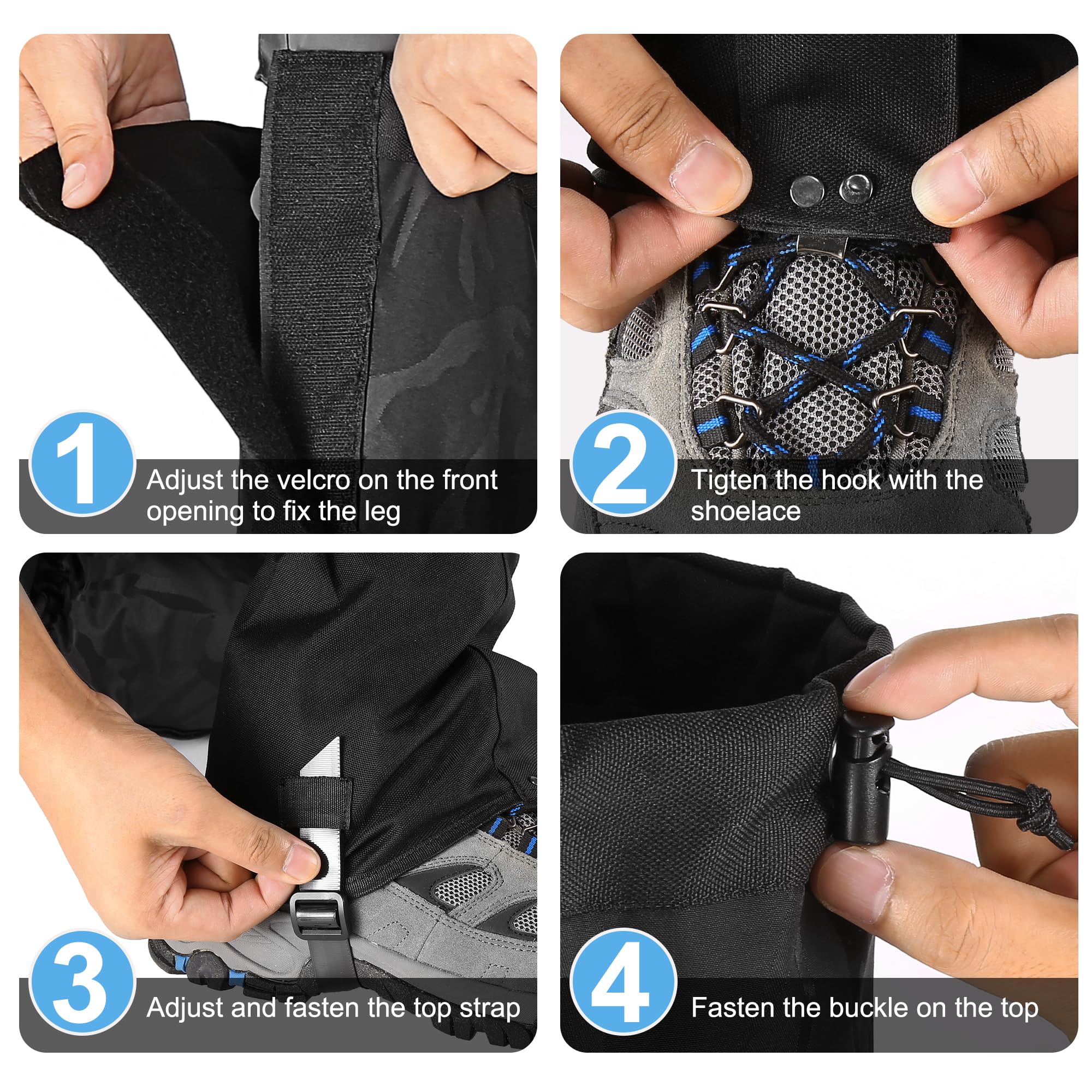 1
Adjust the velcro on the front opening to fix the leg

2
Tigten the hook with the shoelace

3
Adjust and fasten the top strap

4
Fasten the buckle on the top