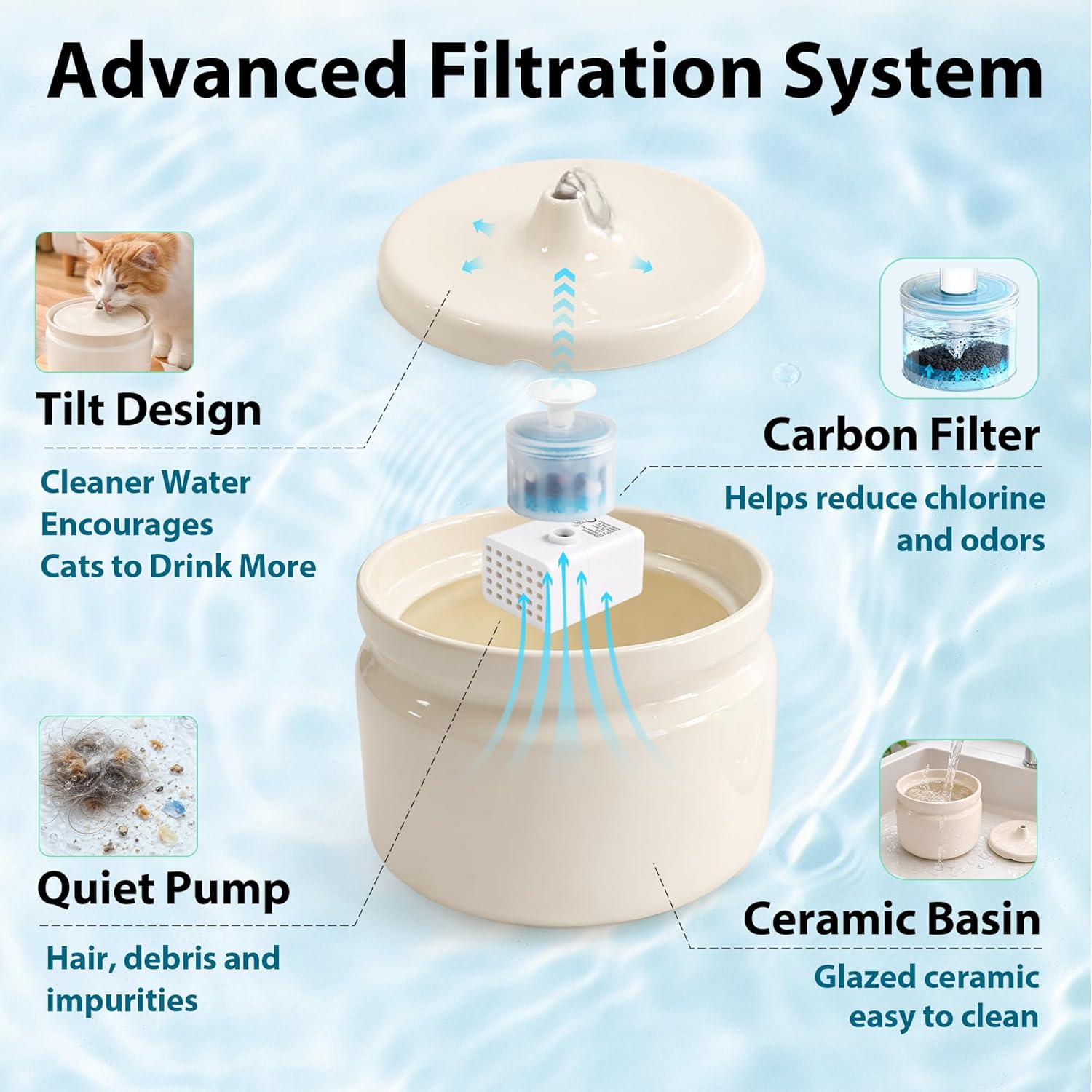 Advanced Filtration System

Tilt Design

Cleaner Water Encourages Cats to Drink More

Carbon Filter

Helps reduce chlorine and odors

Quiet Pump

Hair, debris and impurities

Ceramic Basin

Glazed ceramic easy to clean