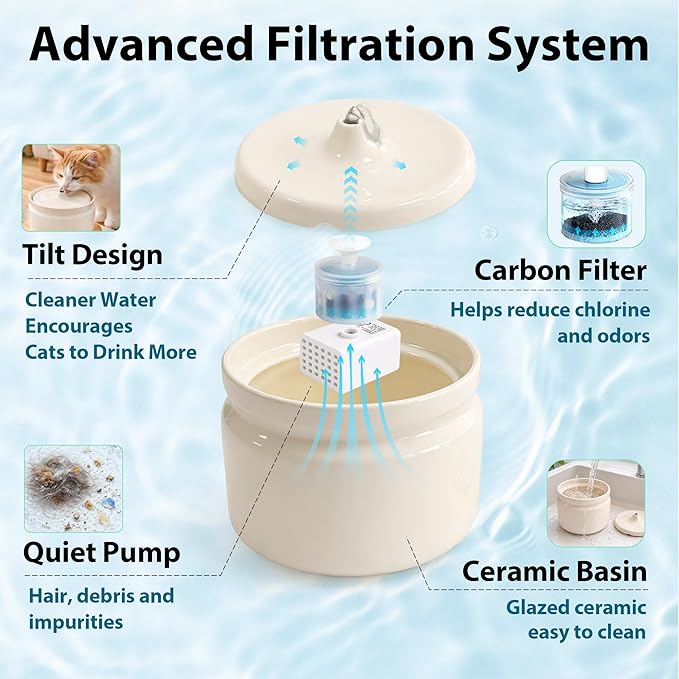 Advanced Filtration System

Tilt Design

Cleaner Water Encourages Cats to Drink More

Carbon Filter

Helps reduce chlorine and odors

Quiet Pump

Hair, debris and impurities

Ceramic Basin

Glazed ceramic easy to clean