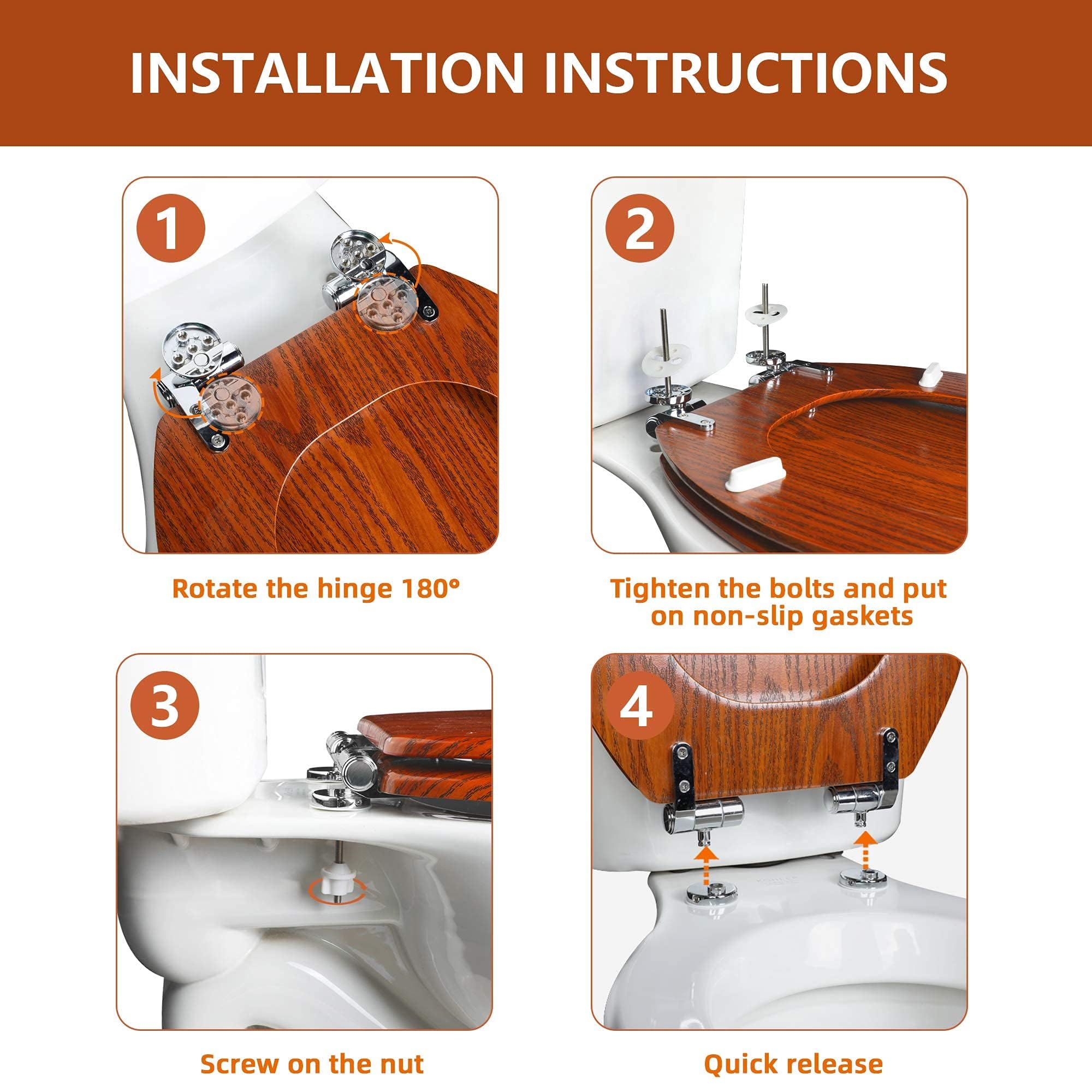 INSTALLATION INSTRUCTIONS

1

Rotate the hinge 180°

2

Tighten the bolts and put on non-slip gaskets

3

Screw on the nut

4

Quick release