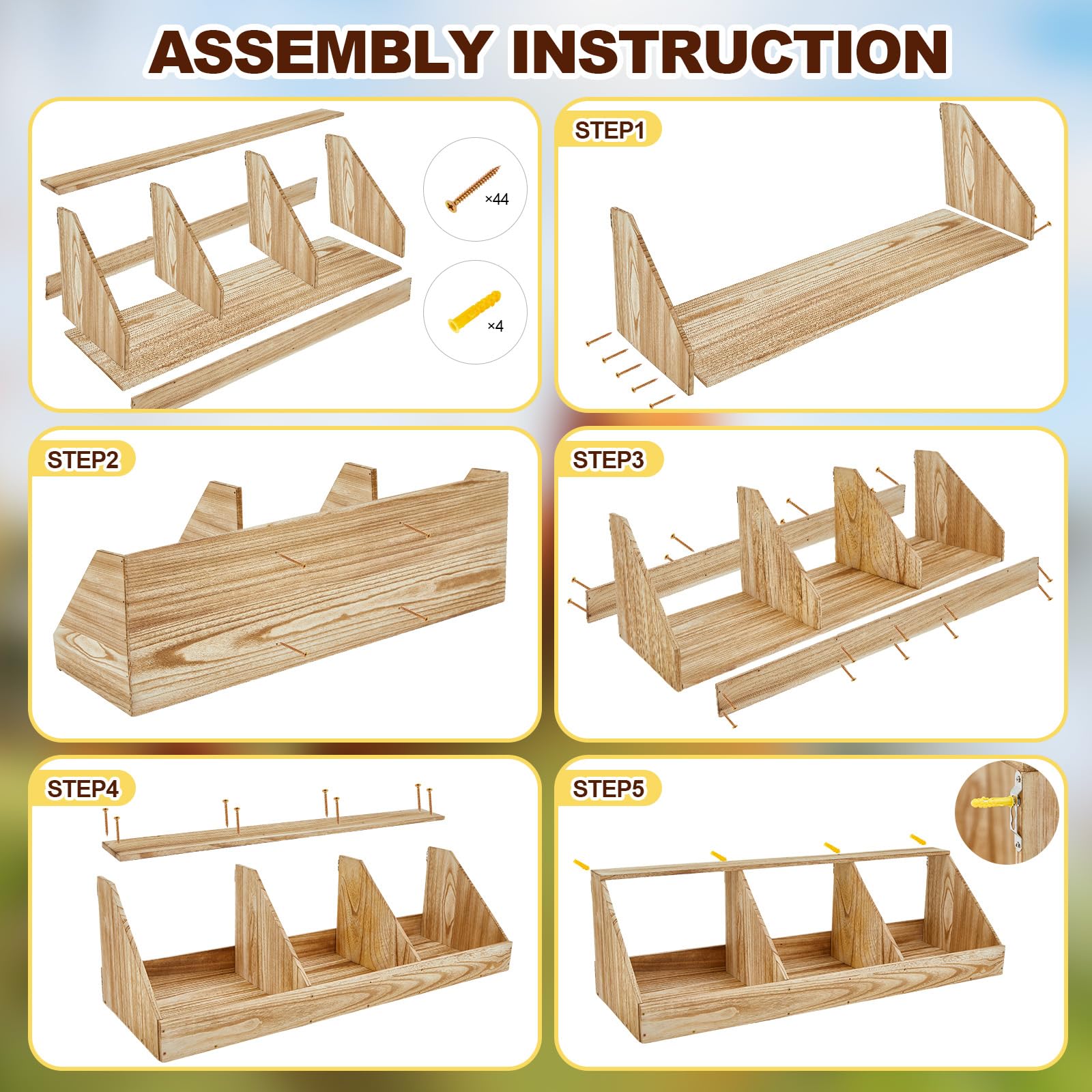 ASSEMBLY INSTRUCTION

×44

×4

STEP1

STEP2

STEP3

STEP4

STEP5