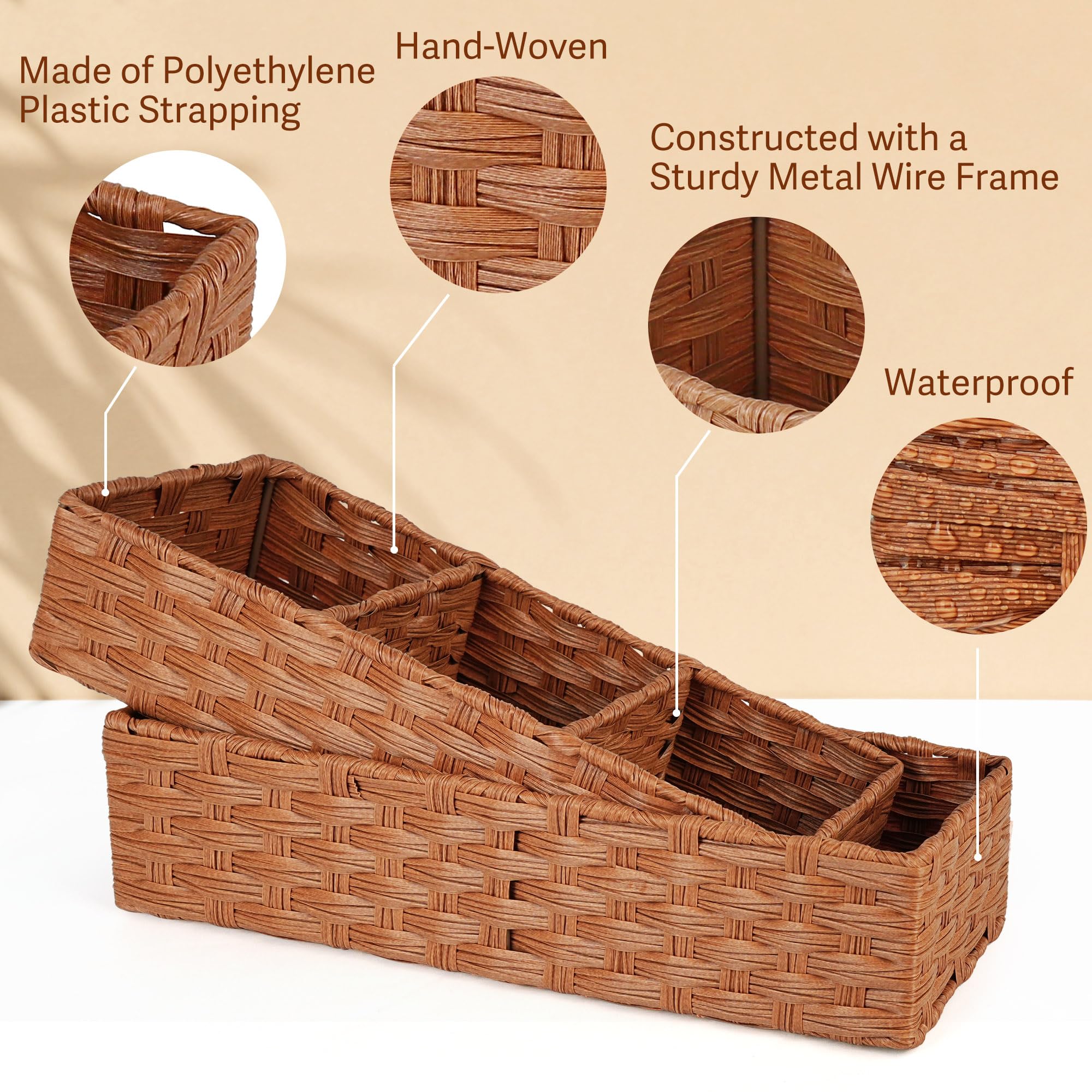 Made of Polyethylene Plastic Strapping

Hand-Woven

Constructed with a Sturdy Metal Wire Frame

Waterproof