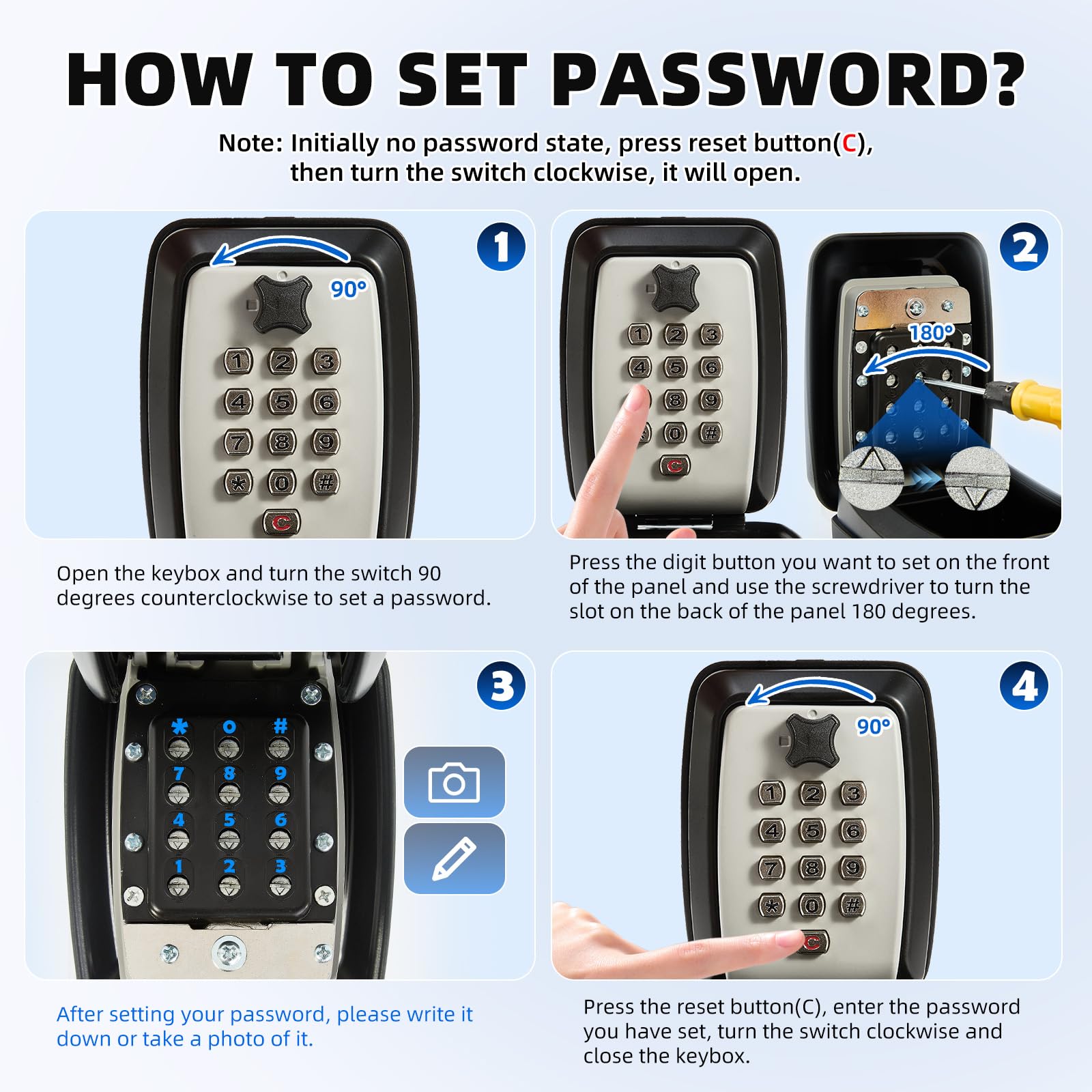 HOW TO SET PASSWORD?

Note: Initially no password state, press reset button(C), then turn the switch clockwise, it will open.

1

90°

1 2 3
4 5 6
7 8 9
* 0 #
C

Open the keybox and turn the switch 90 degrees counterclockwise to set a password.

2

1 2 3
4 5 6
8 9
0 #
C

180°

Press the digit button you want to set on the front of the panel and use the screwdriver to turn the slot on the back of the panel 180 degrees.

3

* 0 #
7 8 9
4 5 6
1 2 3

After setting your password, please write it down or take a photo of it.

4

90°

1 2 3
4 5 6
7 8 9
* 0 #
C

Press the reset button(C), enter the password you have set, turn the switch clockwise and close the keybox.