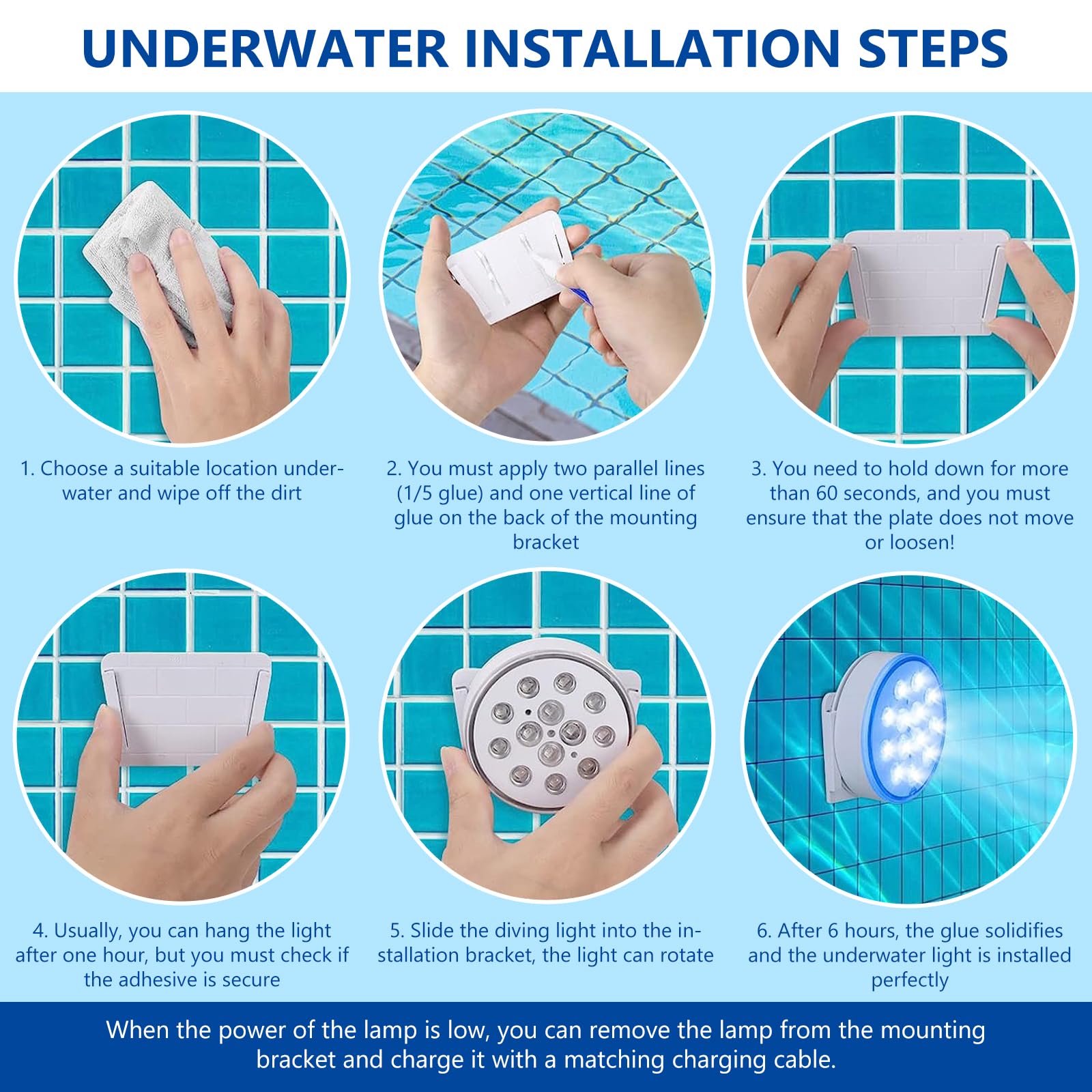 UNDERWATER INSTALLATION STEPS

1. Choose a suitable location underwater and wipe off the dirt

2. You must apply two parallel lines (1/5 glue) and one vertical line of glue on the back of the mounting bracket

3. You need to hold down for more than 60 seconds, and you must ensure that the plate does not move or loosen!

4. Usually, you can hang the light after one hour, but you must check if the adhesive is secure

5. Slide the diving light into the installation bracket, the light can rotate

6. After 6 hours, the glue solidifies and the underwater light is installed perfectly

When the power of the lamp is low, you can remove the lamp from the mounting bracket and charge it with a matching charging cable.