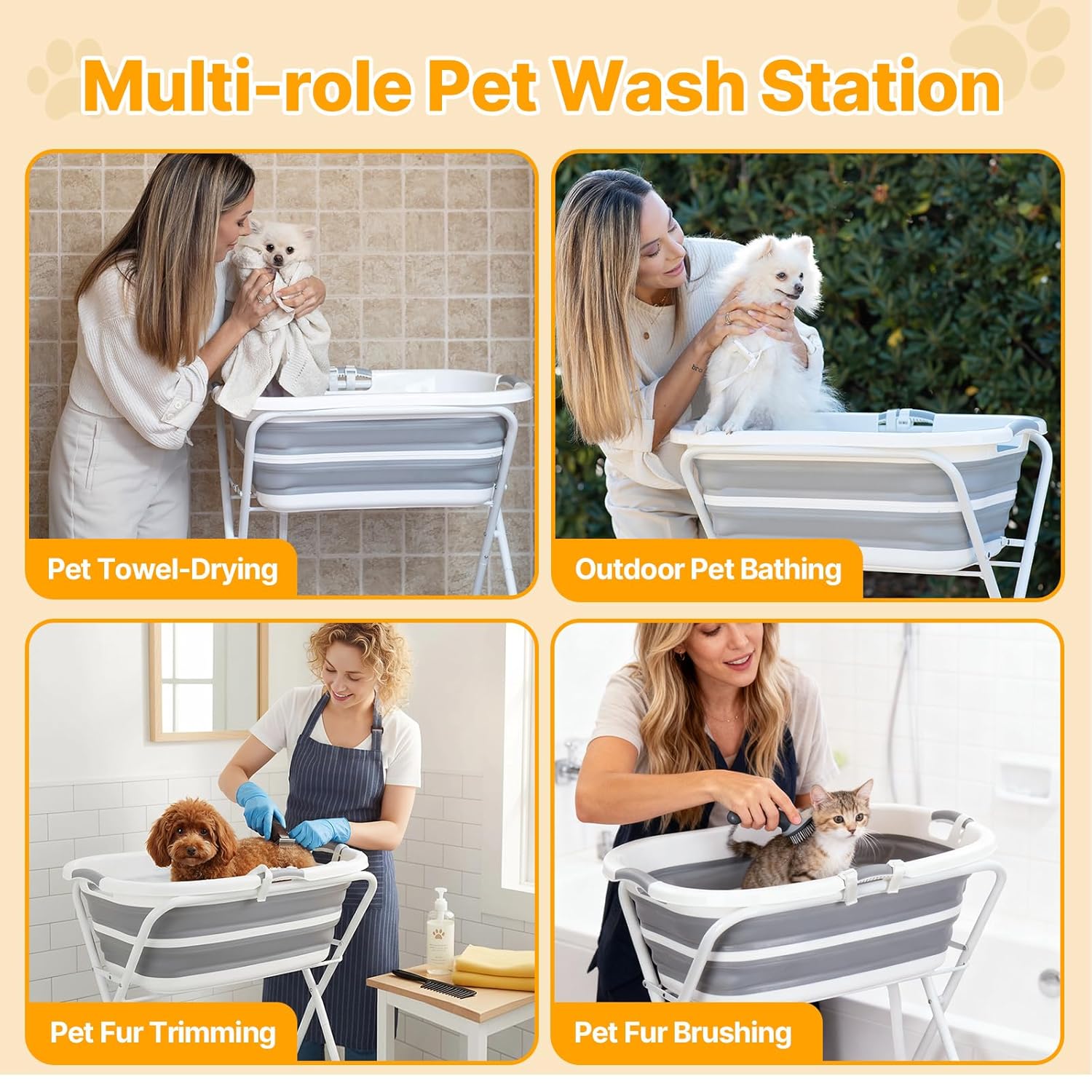 Multi-role Pet Wash Station

Pet Towel-Drying

Outdoor Pet Bathing

Pet Fur Trimming

Pet Fur Brushing