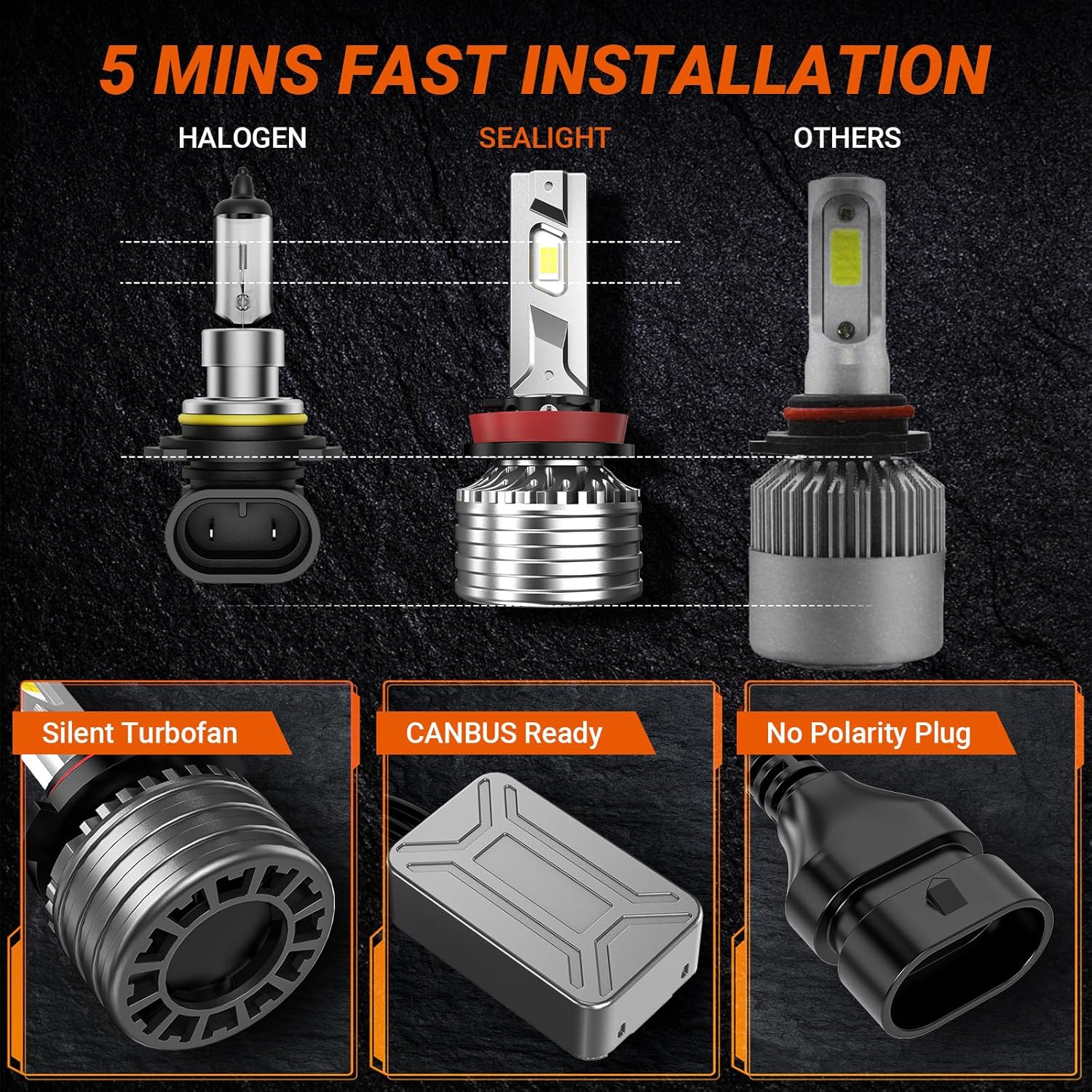 5 MINS FAST INSTALLATION

HALOGEN

SEALIGHT

OTHERS

Silent Turbofan

CANBUS Ready

No Polarity Plug