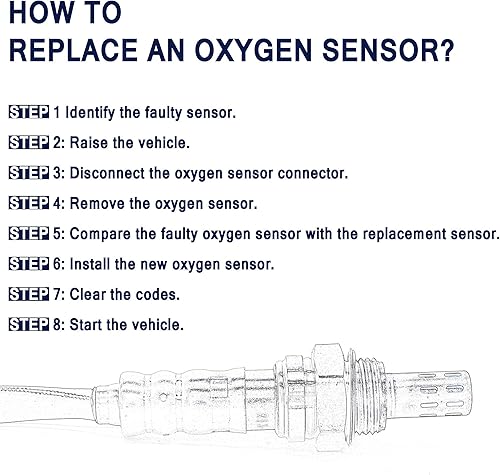 HOW TO
REPLACE AN OXYGEN SENSOR?

STEP 1 Identify the faulty sensor.

STEP 2: Raise the vehicle.

STEP 3: Disconnect the oxygen sensor connector.

STEP 4: Remove the oxygen sensor.

STEP 5: Compare the faulty oxygen sensor with the replacement sensor.

STEP 6: Install the new oxygen sensor.

STEP 7: Clear the codes.

STEP 8: Start the vehicle.