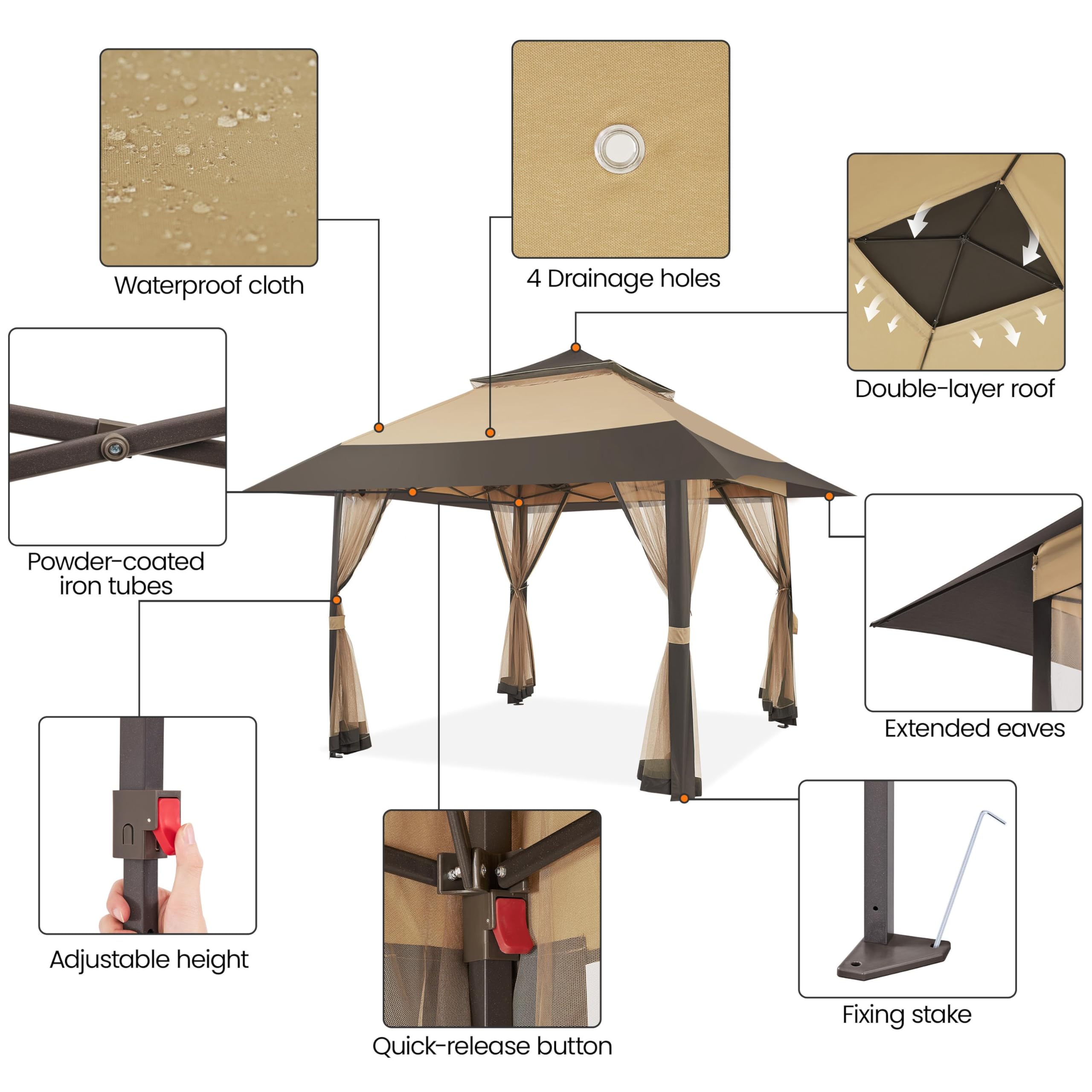 Waterproof cloth

4 Drainage holes

Double-layer roof

Powder-coated iron tubes

Extended eaves

Adjustable height

Quick-release button

Fixing stake