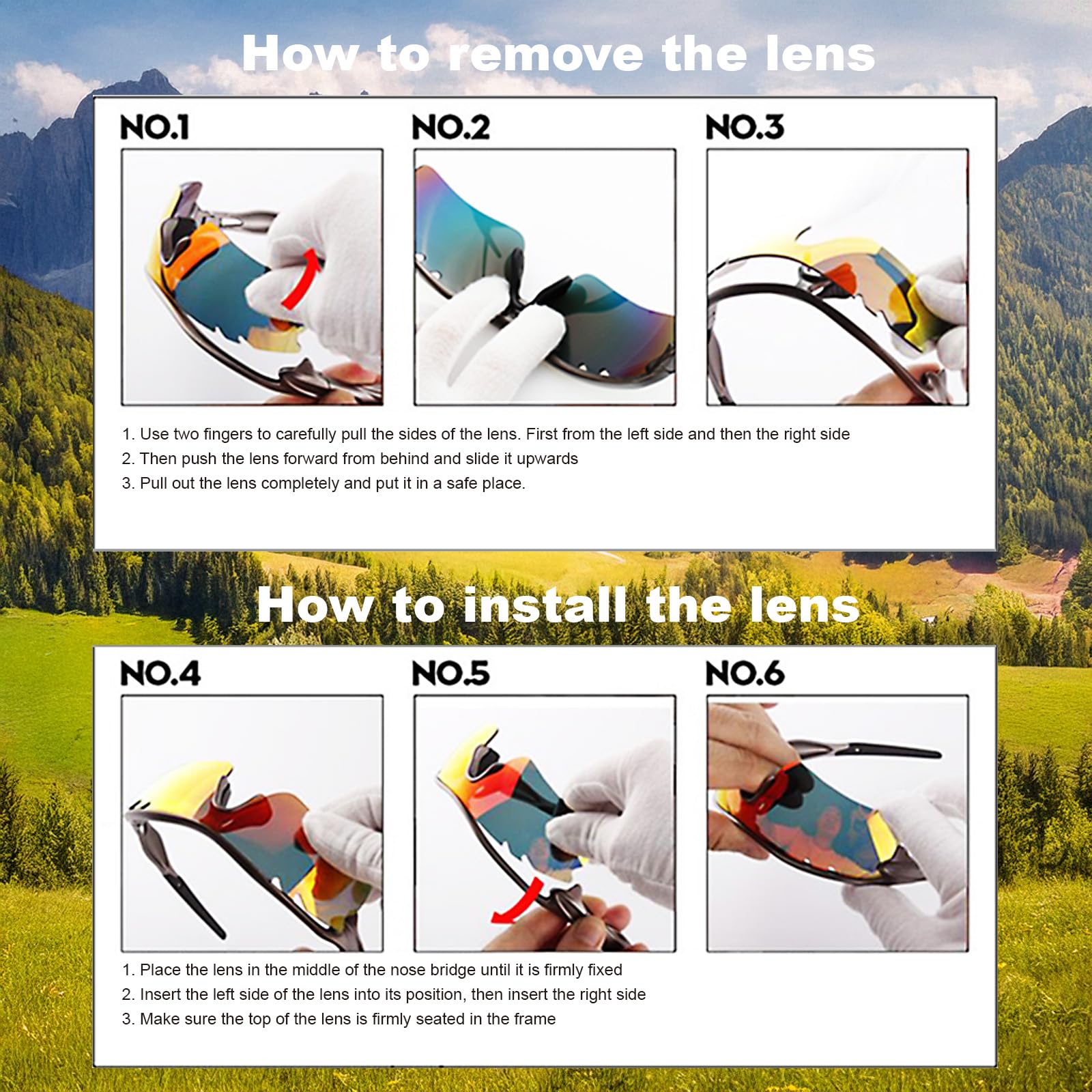 How to remove the lens

NO.1

NO.2

NO.3

1. Use two fingers to carefully pull the sides of the lens. First from the left side and then the right side
2. Then push the lens forward from behind and slide it upwards
3. Pull out the lens completely and put it in a safe place.

How to install the lens

NO.4

NO.5

NO.6

1. Place the lens in the middle of the nose bridge until it is firmly fixed
2. Insert the left side of the lens into its position, then insert the right side
3. Make sure the top of the lens is firmly seated in the frame