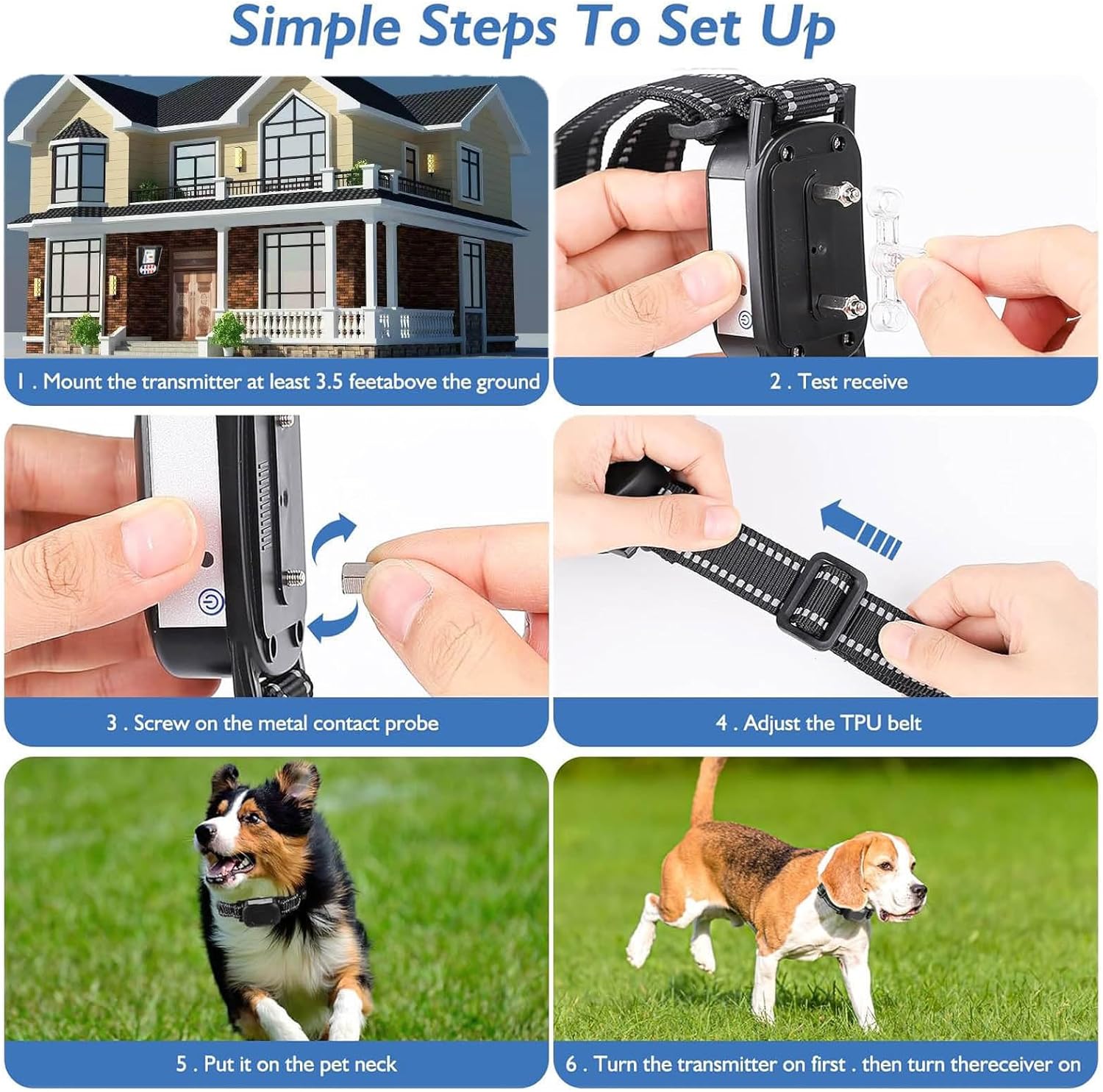 Simple Steps To Set Up

1 . Mount the transmitter at least 3.5 feetabove the ground

2 . Test receive

3 . Screw on the metal contact probe

4 . Adjust the TPU belt

5 . Put it on the pet neck

6 . Turn the transmitter on first . then turn thereceiver on