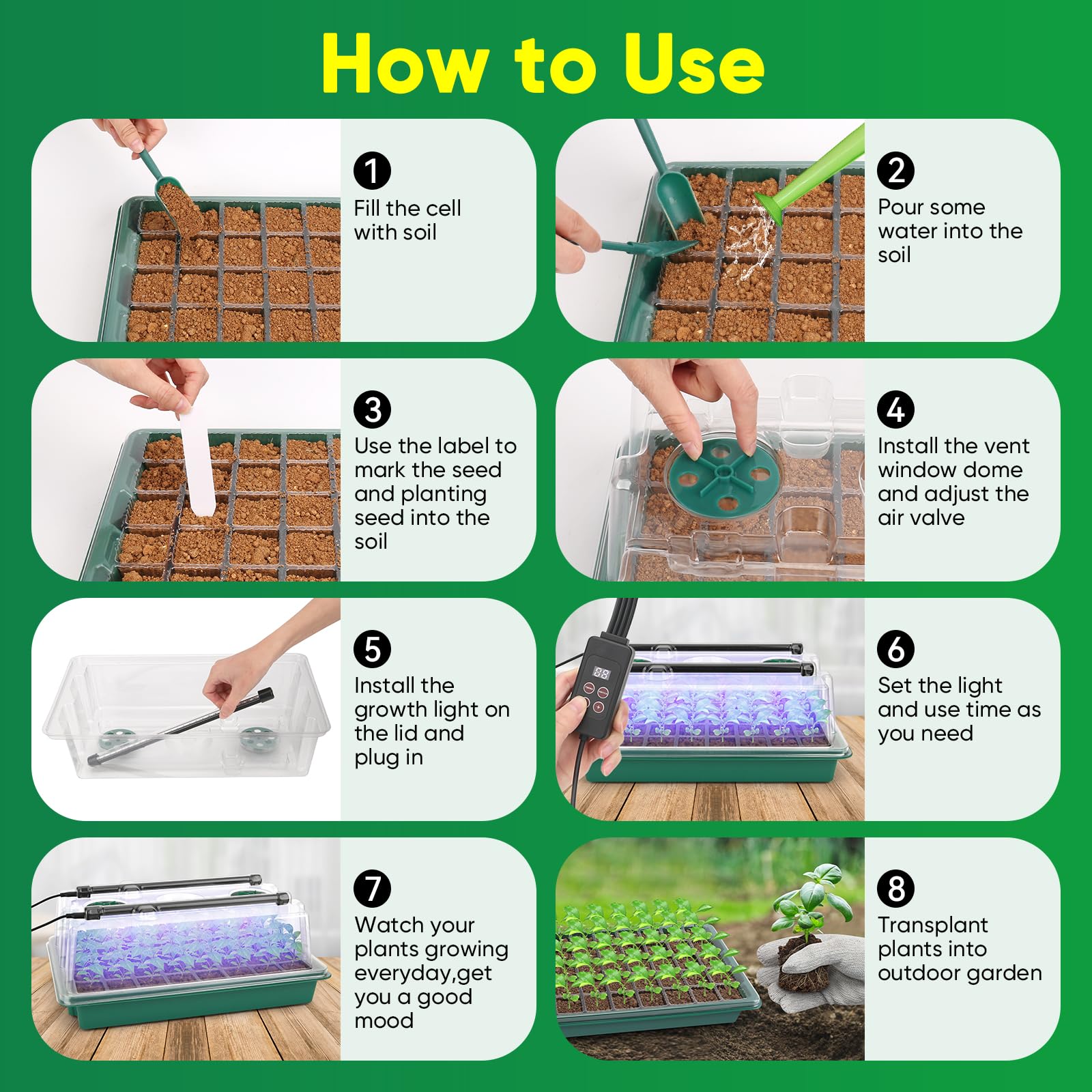 How to Use

1
Fill the cell with soil

2
Pour some water into the soil

3
Use the label to mark the seed and planting seed into the soil

4
Install the vent window dome and adjust the air valve

5
Install the growth light on the lid and plug in

6
Set the light and use time as you need

7
Watch your plants growing everyday,get you a good mood

8
Transplant plants into outdoor garden