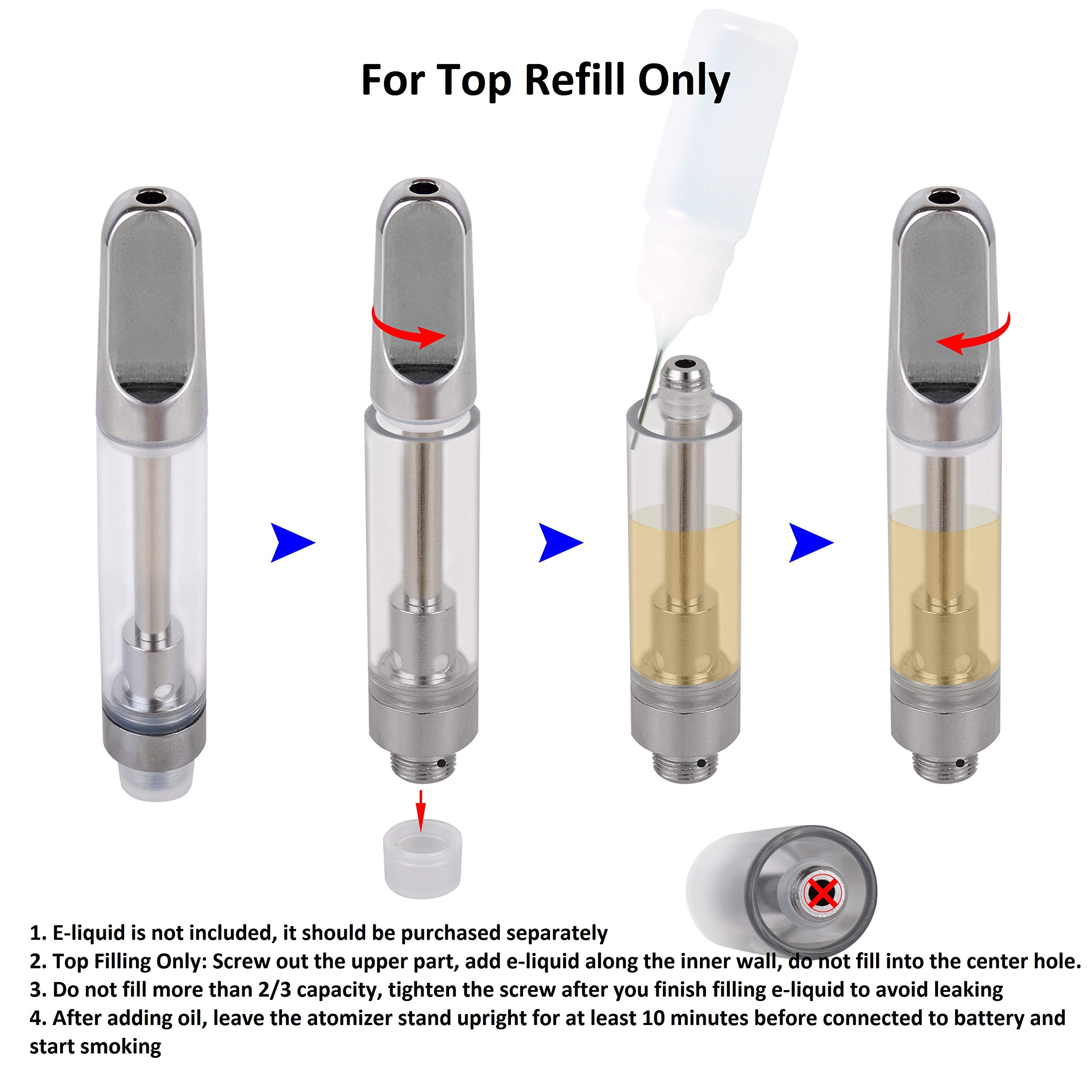 For Top Refill Only

1. E-liquid is not included, it should be purchased separately
2. Top Filling Only: Screw out the upper part, add e-liquid along the inner wall, do not fill into the center hole.
3. Do not fill more than 2/3 capacity, tighten the screw after you finish filling e-liquid to avoid leaking
4. After adding oil, leave the atomizer stand upright for at least 10 minutes before connected to battery and start smoking