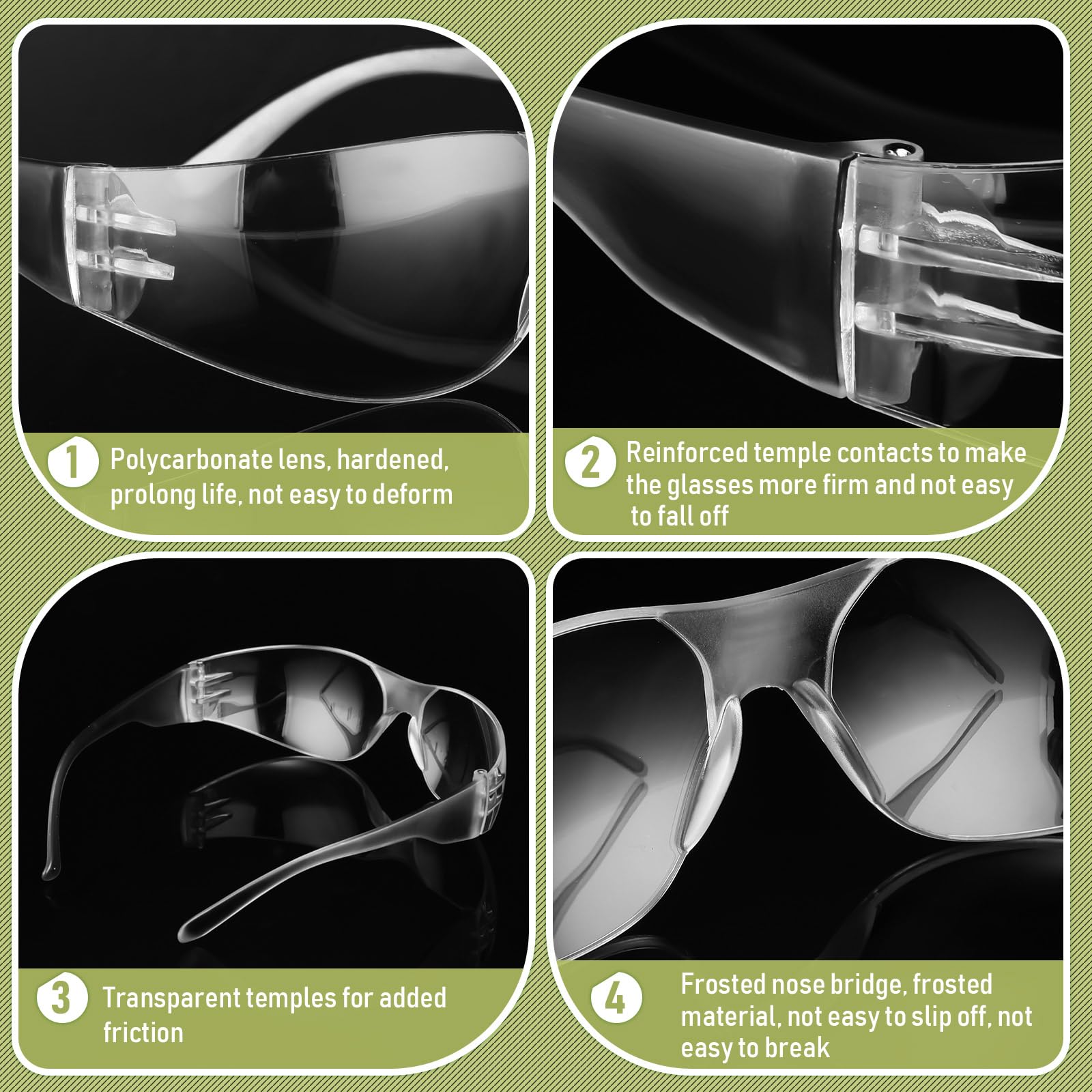 1 Polycarbonate lens, hardened, prolong life, not easy to deform

2 Reinforced temple contacts to make the glasses more firm and not easy to fall off

3 Transparent temples for added friction

4 Frosted nose bridge, frosted material, not easy to slip off, not easy to break