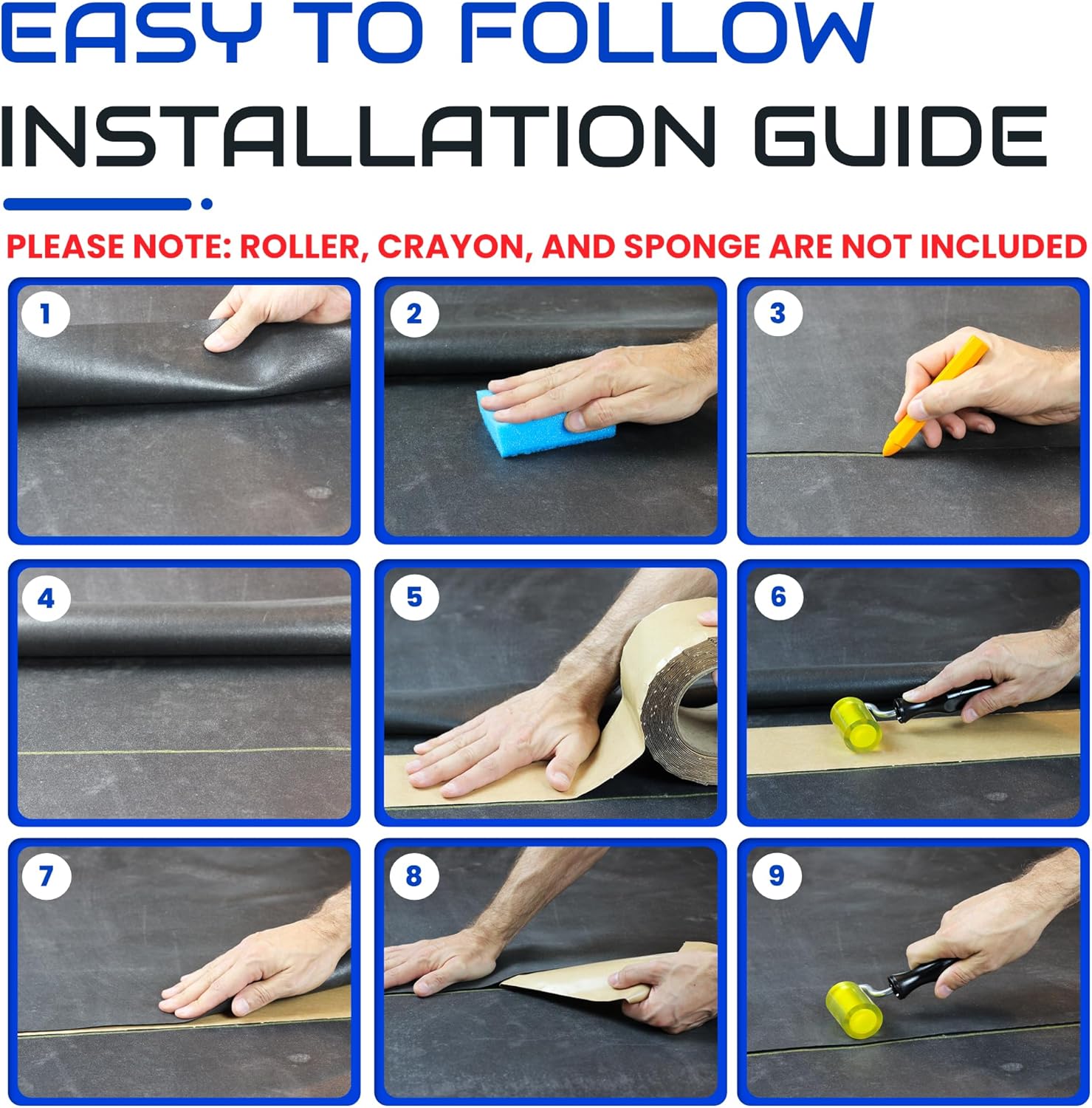 EASY TO FOLLOW
INSTALLATION GUIDE

PLEASE NOTE: ROLLER, CRAYON, AND SPONGE ARE NOT INCLUDED

1

2

3

4

5

6

7

8

9