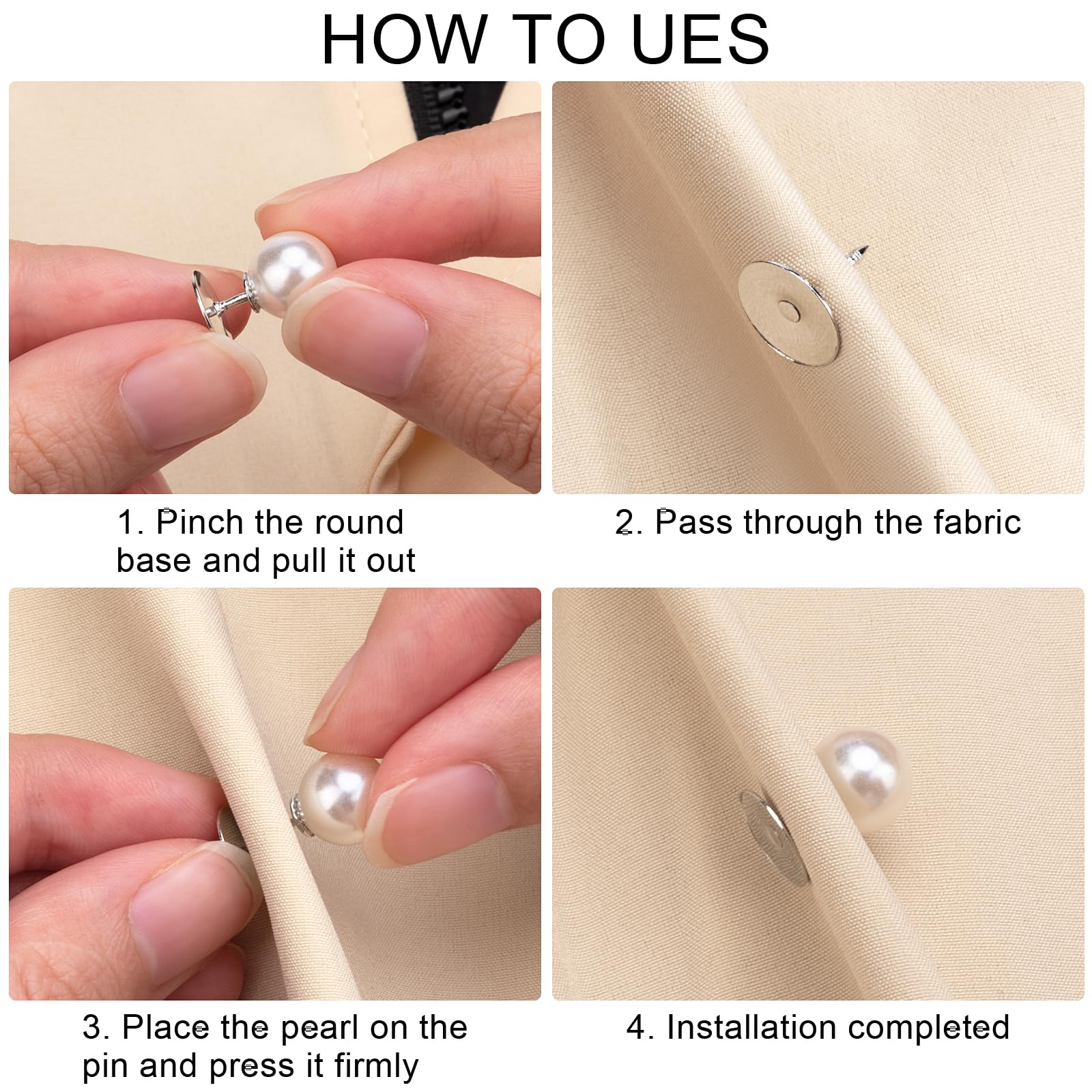 HOW TO UES

1. Pinch the round base and pull it out

2. Pass through the fabric

3. Place the pearl on the pin and press it firmly

4. Installation completed