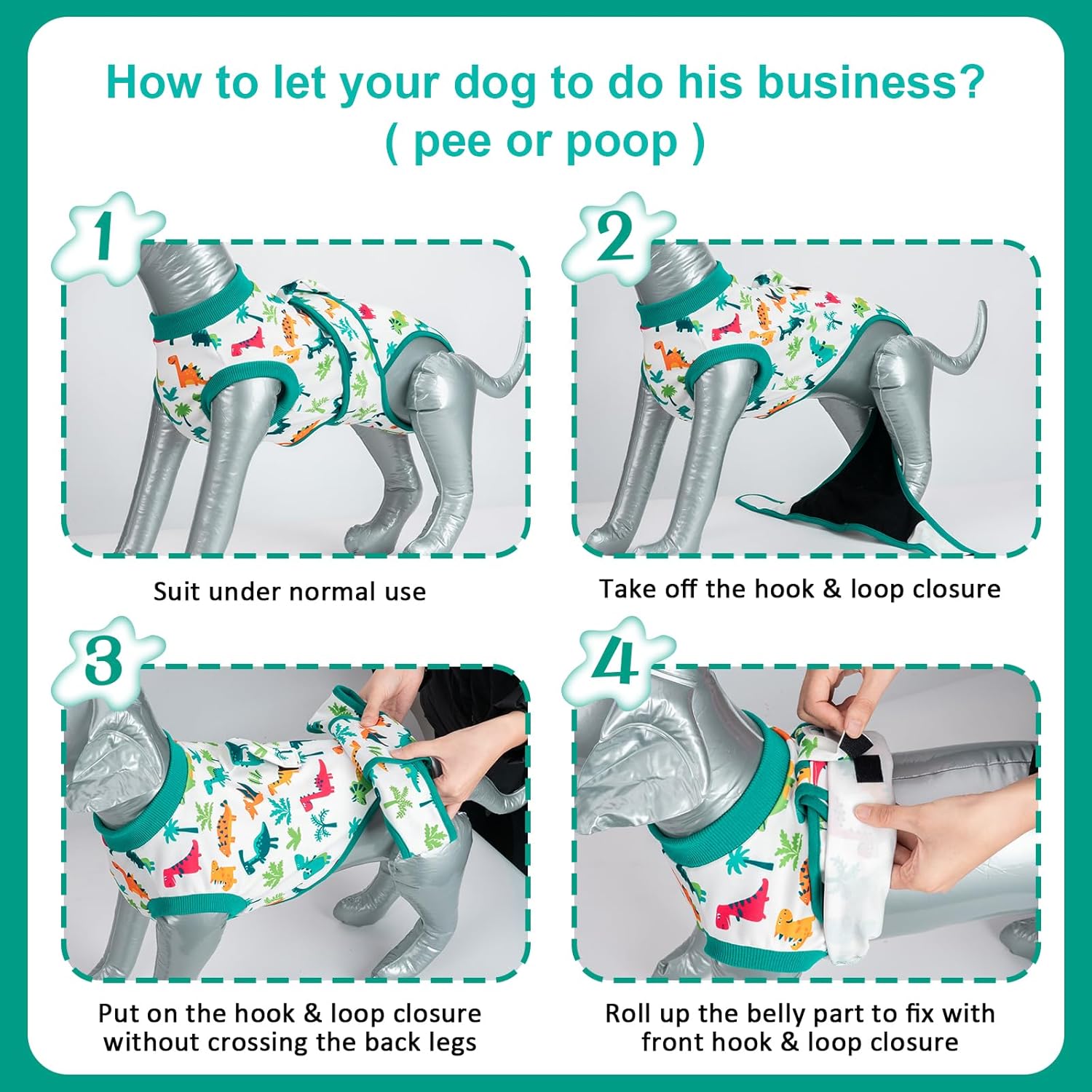 How to let your dog to do his business?
( pee or poop )

1

Suit under normal use

2

Take off the hook & loop closure

3

Put on the hook & loop closure without crossing the back legs

4

Roll up the belly part to fix with front hook & loop closure