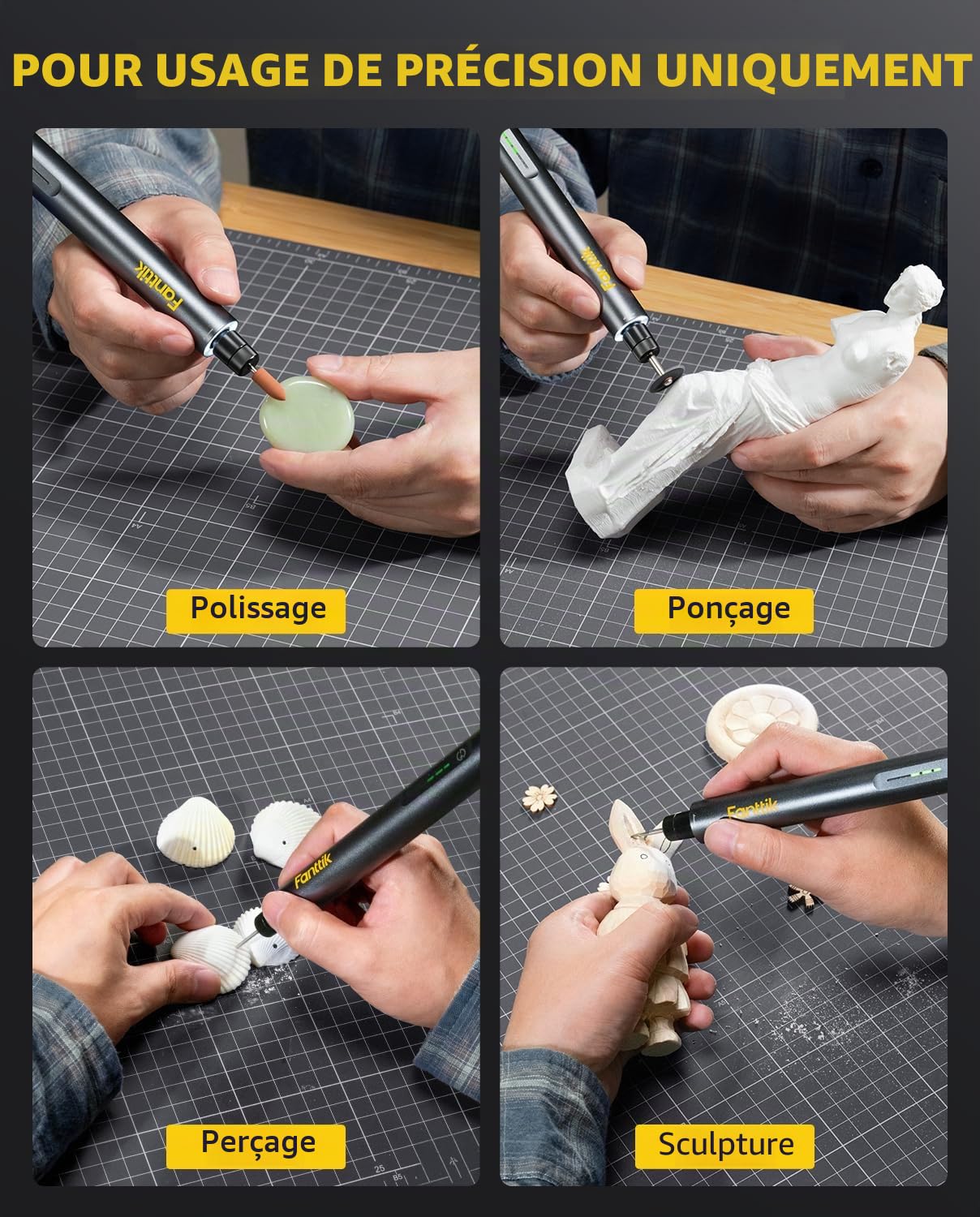 POUR USAGE DE PRÉCISION UNIQUEMENT

Fanttik

Polissage

Fanttik

Ponçage

Fanttik

Perçage

Fanttik

Sculpture