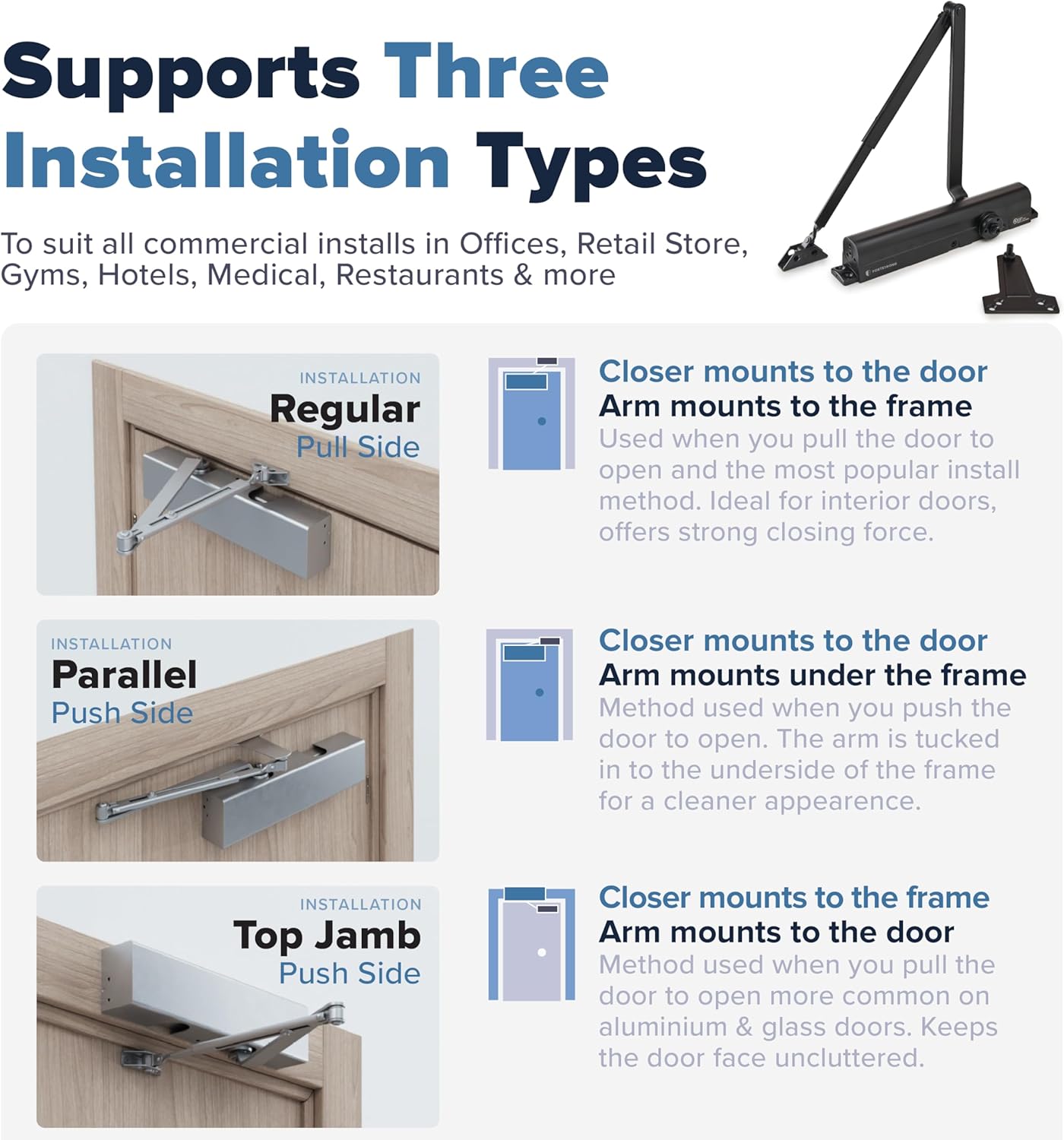 Supports Three Installation Types

To suit all commercial installs in Offices, Retail Store, Gyms, Hotels, Medical, Restaurants & more

INSTALLATION
Regular
Pull Side

Closer mounts to the door
Arm mounts to the frame
Used when you pull the door to open and the most popular install method. Ideal for interior doors, offers strong closing force.

INSTALLATION
Parallel
Push Side

Closer mounts to the door
Arm mounts under the frame
Method used when you push the door to open. The arm is tucked in to the underside of the frame for a cleaner appearence.

INSTALLATION
Top Jamb
Push Side

Closer mounts to the frame
Arm mounts to the door
Method used when you pull the door to open more common on aluminium & glass doors. Keeps the door face uncluttered.