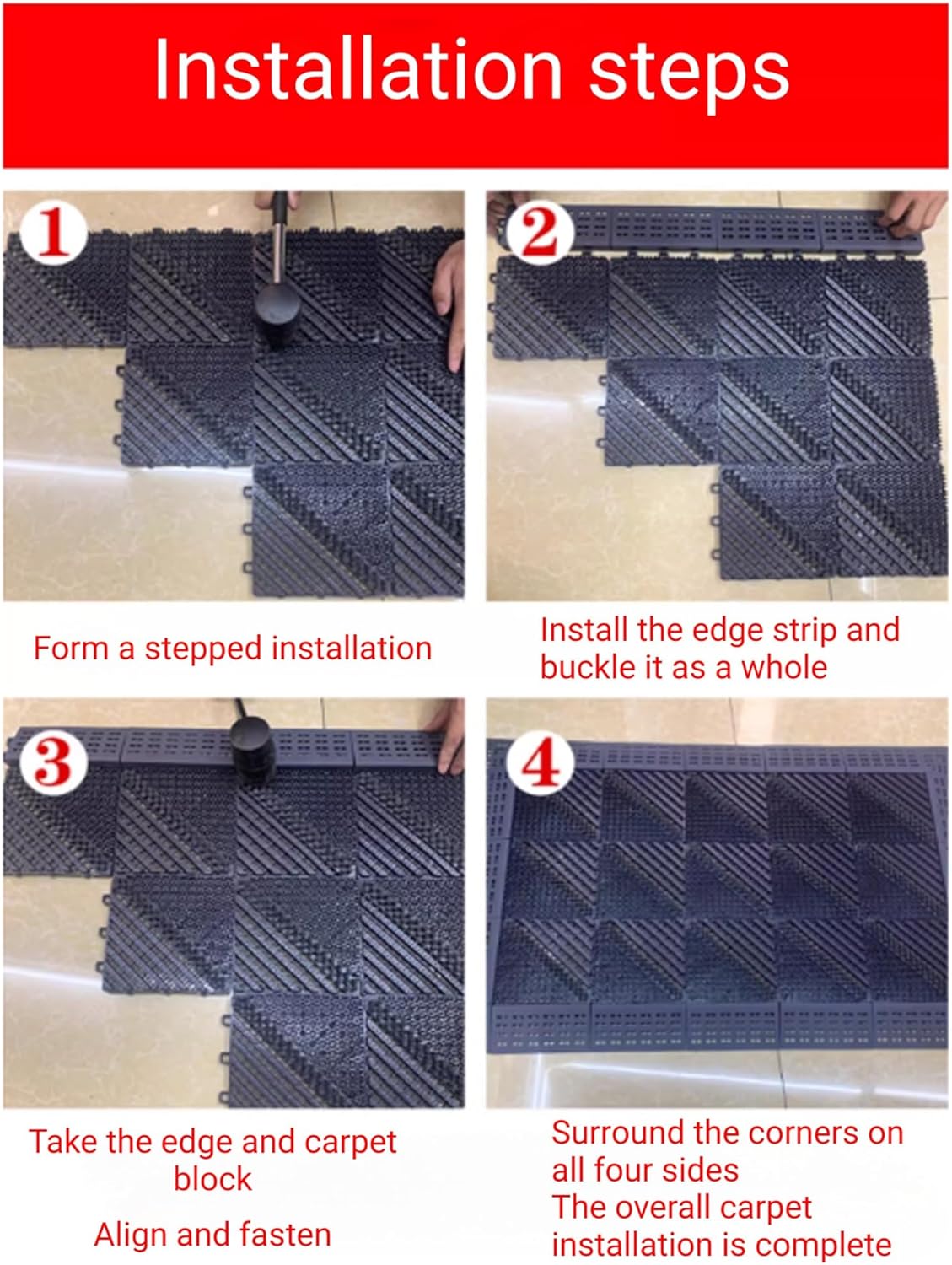 Installation steps

1

Form a stepped installation

2

Install the edge strip and buckle it as a whole

3

Take the edge and carpet block

Align and fasten

4

Surround the corners on all four sides
The overall carpet installation is complete