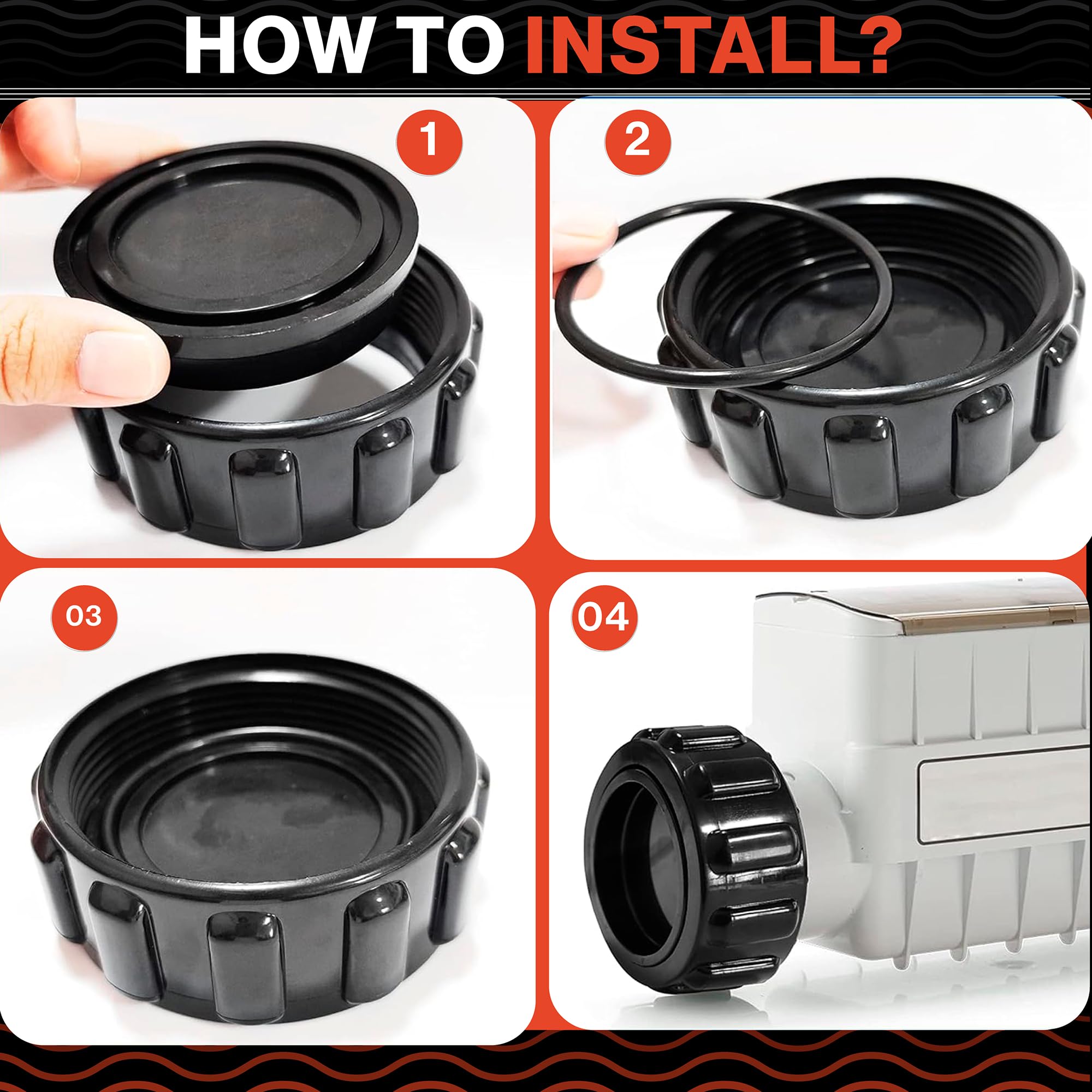 HOW TO INSTALL?

1

2

03

04