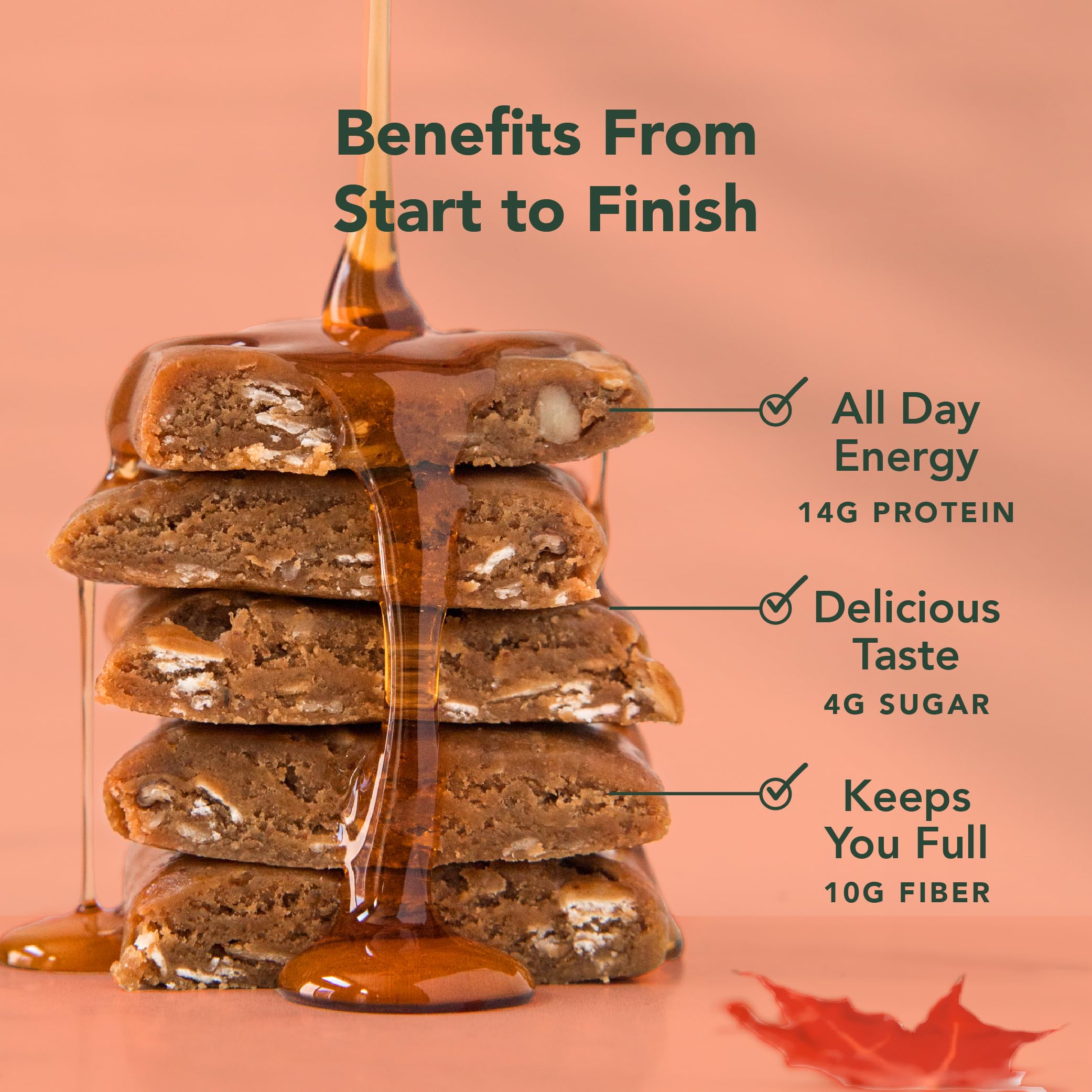 Benefits From Start to Finish

All Day Energy
14G PROTEIN

Delicious Taste
4G SUGAR

Keeps You Full
10G FIBER