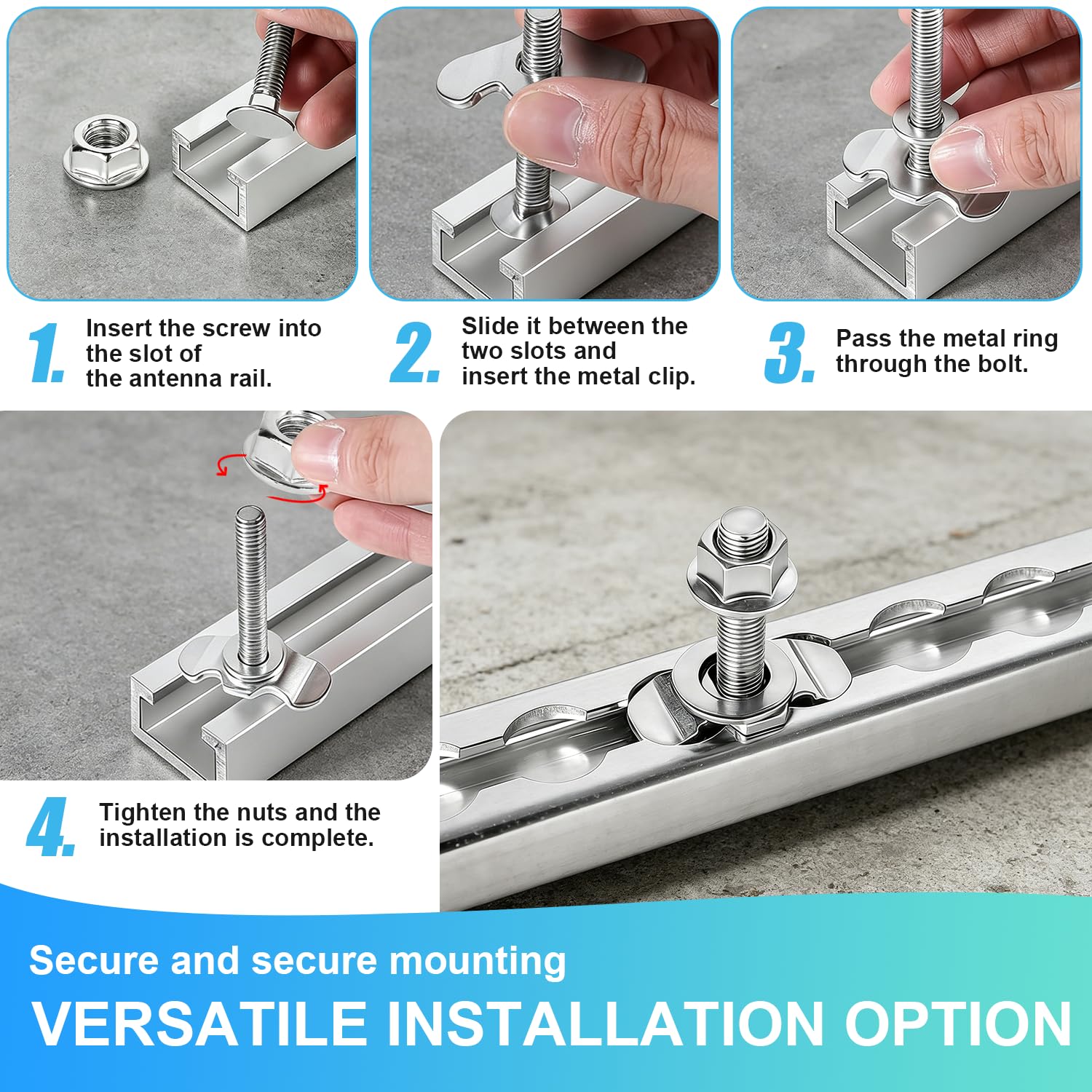 1. Insert the screw into the slot of the antenna rail.

2. Slide it between the two slots and insert the metal clip.

3. Pass the metal ring through the bolt.

4. Tighten the nuts and the installation is complete.

Secure and secure mounting

VERSATILE INSTALLATION OPTION