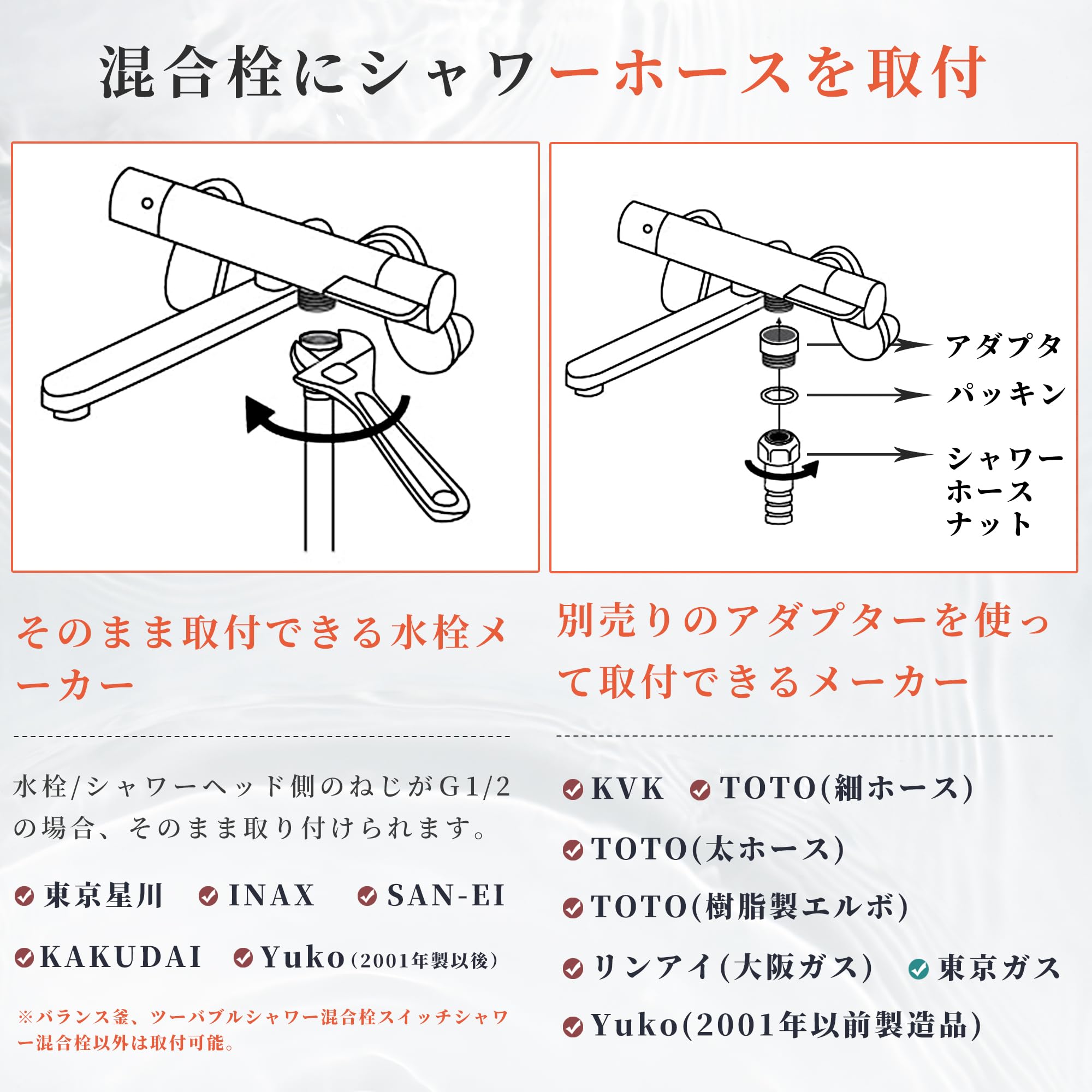 混合栓にシャワーホースを取付

アダプタ
パッキン
シャワーホースナット

そのまま取付できる水栓メーカー

水栓/シャワーヘッド側のねじがG1/2の場合、そのまま取り付けられます。

東京星川 INAX SAN-EI

KAKUDAI Yuko(2001年製以後)

※バランス釜、ツーバブルシャワー混合栓スイッチシャワー混合栓以外は取付可能。

別売りのアダプターを使って取付できるメーカー

KVK TOTO(細ホース)

TOTO(太ホース)

TOTO(樹脂製エルボ)

リンアイ(大阪ガス) 東京ガス

Yuko(2001年以前製造品)