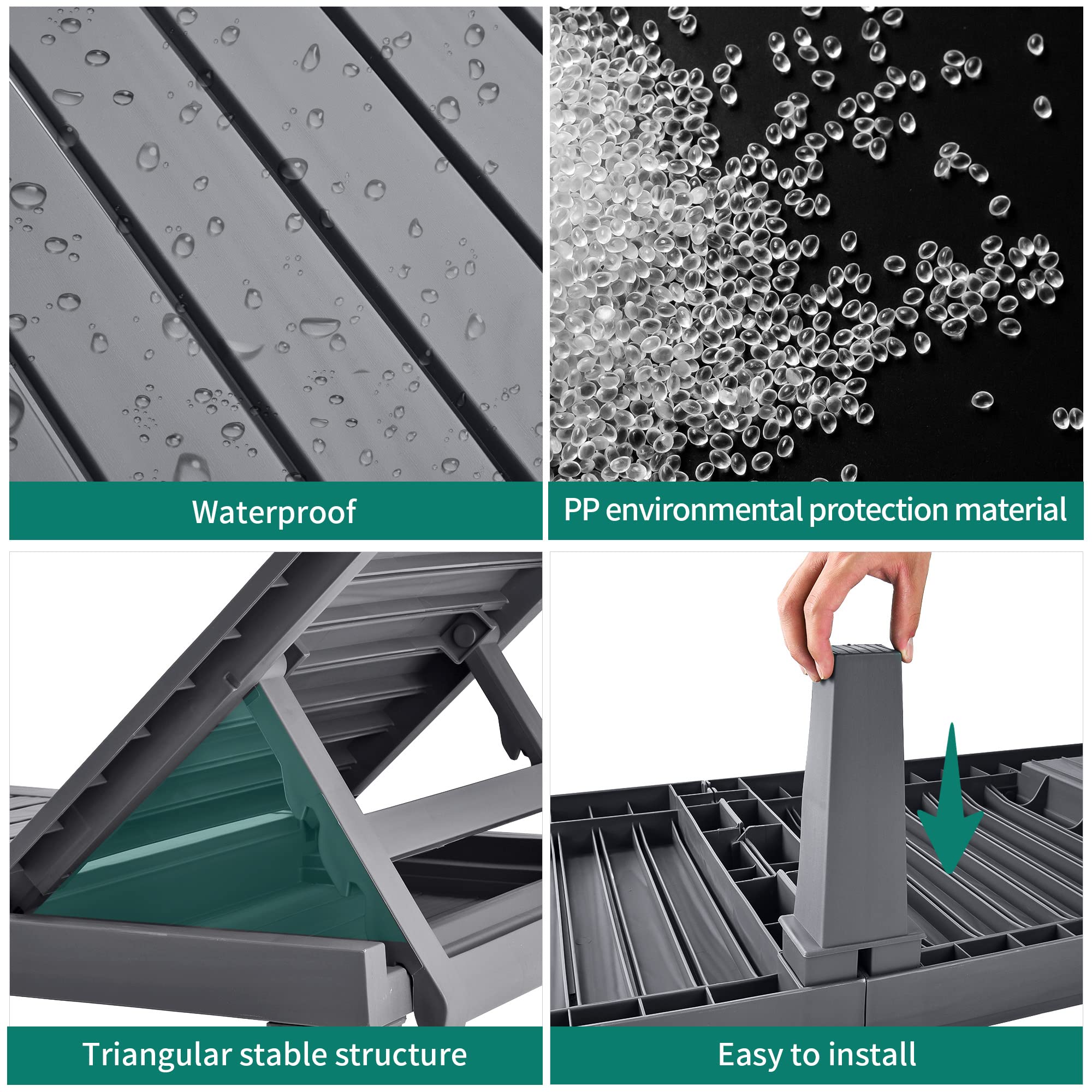 Waterproof

PP environmental protection material

Triangular stable structure

Easy to install