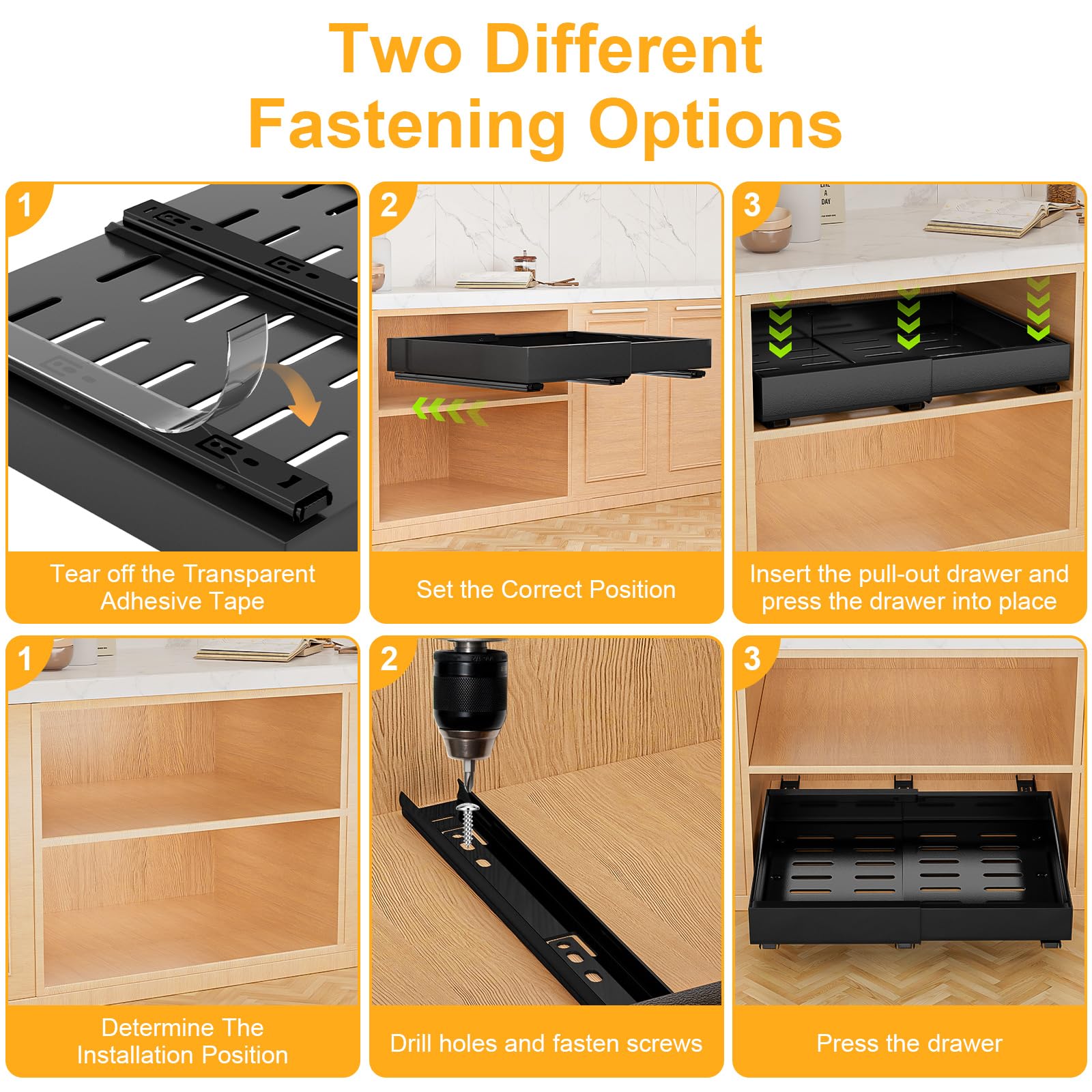 Two Different Fastening Options

1

Tear off the Transparent Adhesive Tape

2

Set the Correct Position

3

Insert the pull-out drawer and press the drawer into place

1

Determine The Installation Position

2

Drill holes and fasten screws

3

Press the drawer