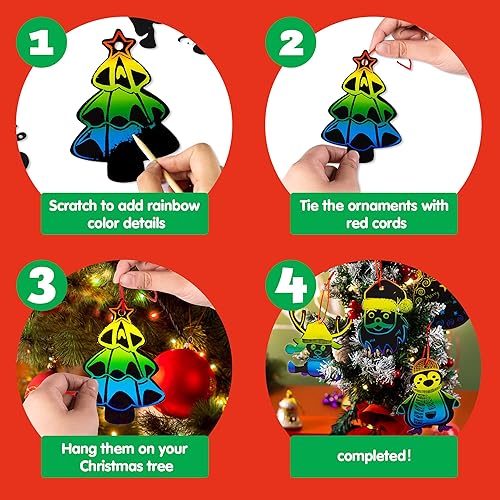 1

Scratch to add rainbow color details

2

Tie the ornaments with red cords

3

Hang them on your Christmas tree

4

completed!