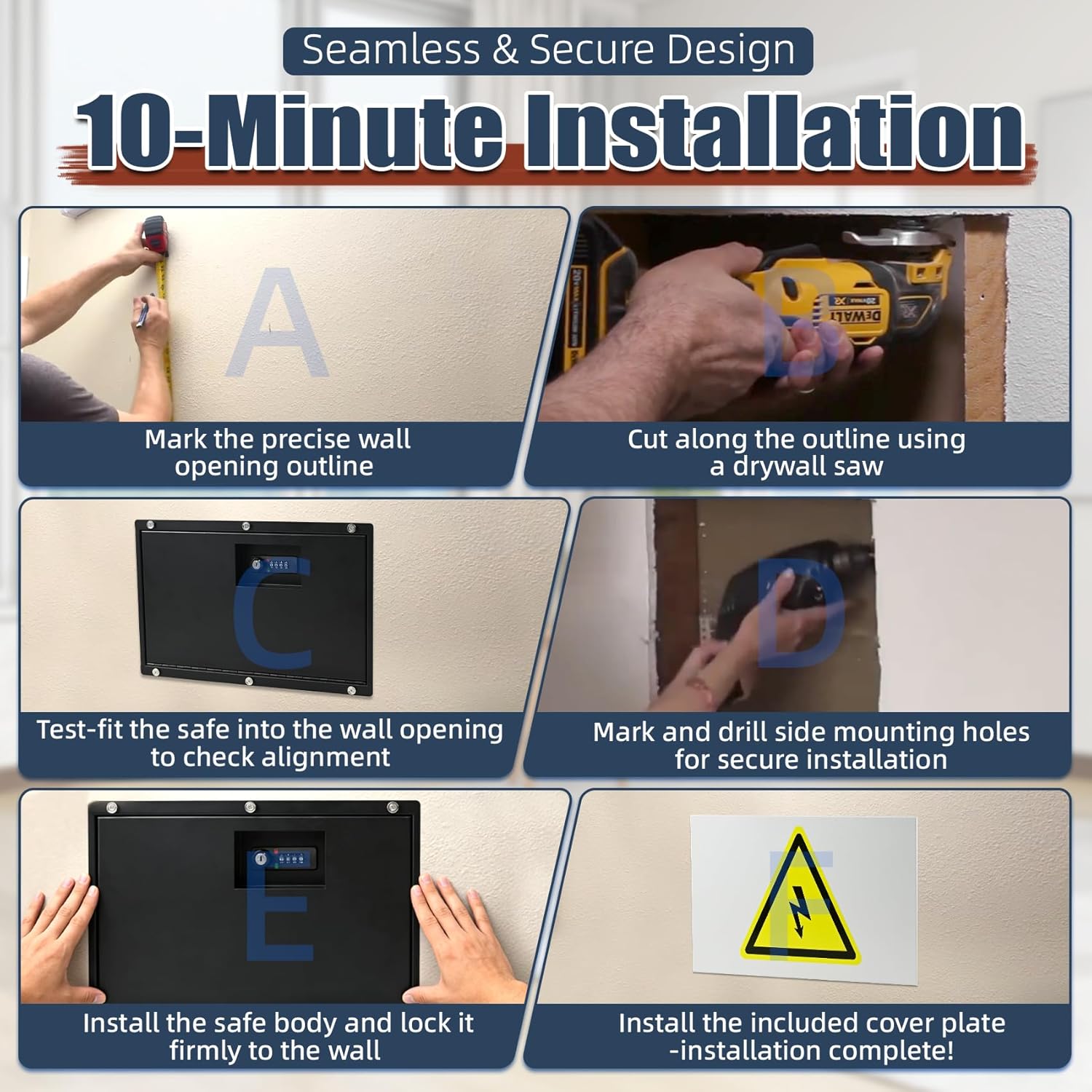 Seamless & Secure Design

10-Minute Installation

A

Mark the precise wall opening outline

B

DEWALT

Cut along the outline using a drywall saw

C

Test-fit the safe into the wall opening to check alignment

D

Mark and drill side mounting holes for secure installation

E

Install the safe body and lock it firmly to the wall

F

Install the included cover plate -installation complete!