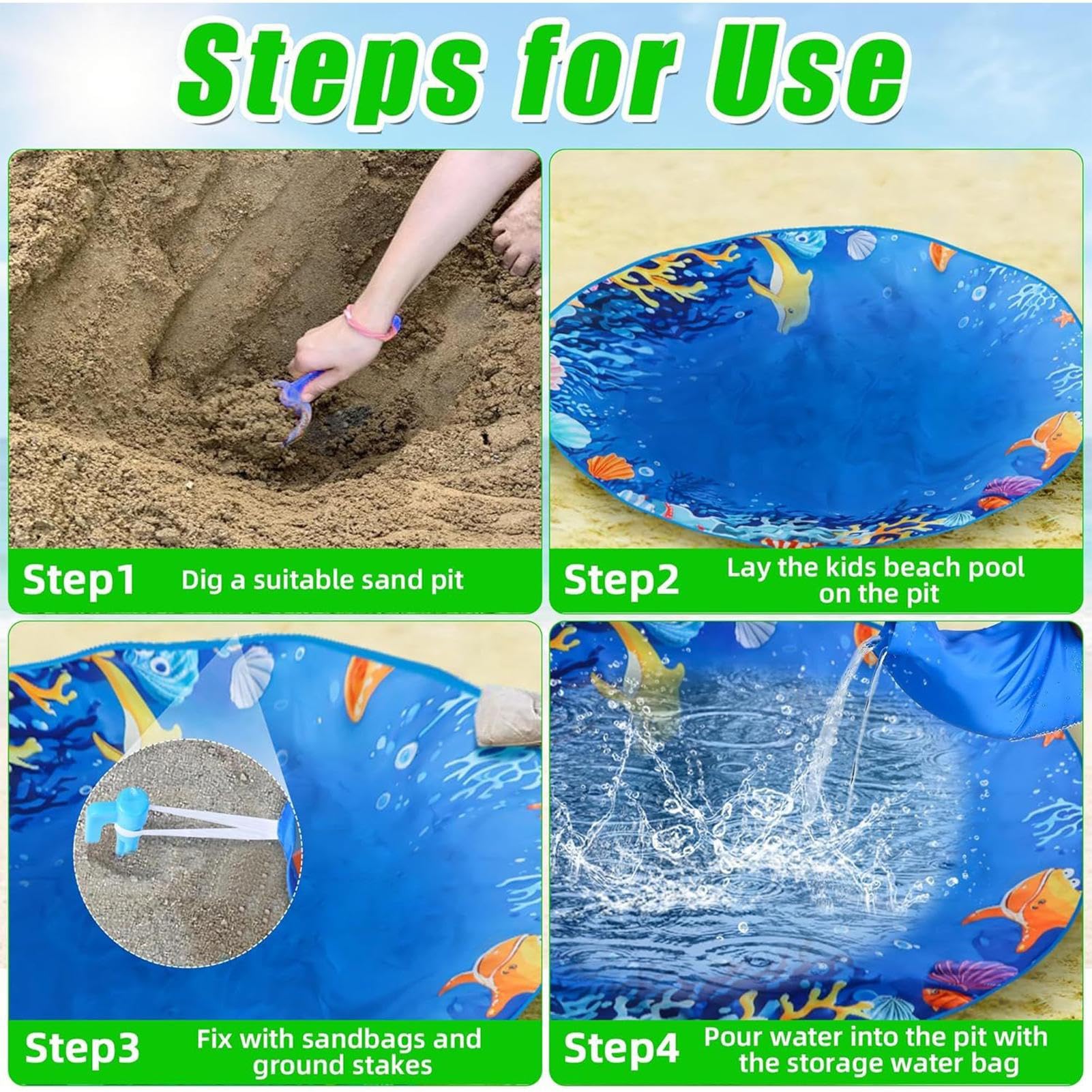 Steps for Use

Step1 Dig a suitable sand pit

Step2 Lay the kids beach pool on the pit

Step3 Fix with sandbags and ground stakes

Step4 Pour water into the pit with the storage water bag