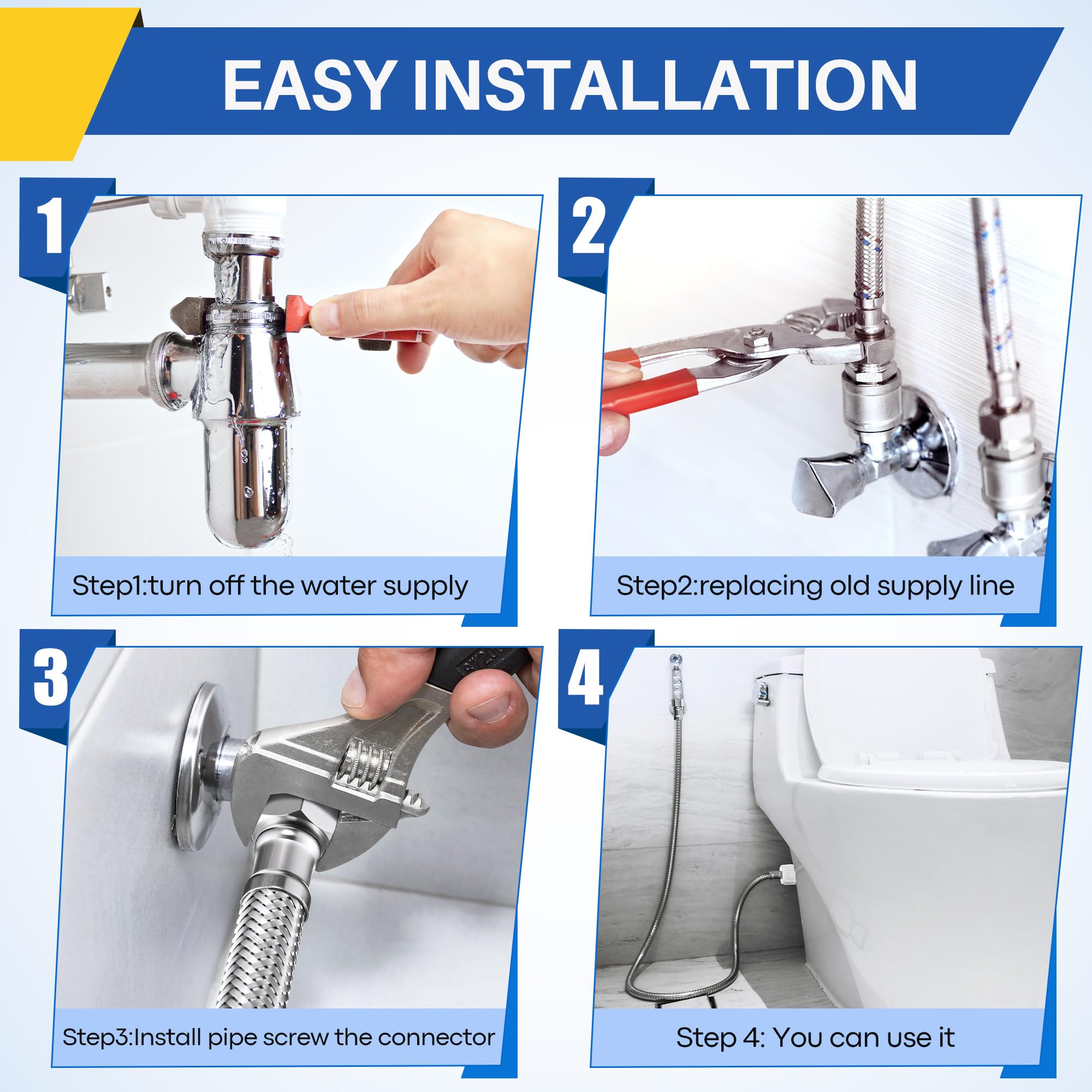 EASY INSTALLATION

1

Step1:turn off the water supply

2

Step2:replacing old supply line

3

Step3:Install pipe screw the connector

4

Step 4: You can use it